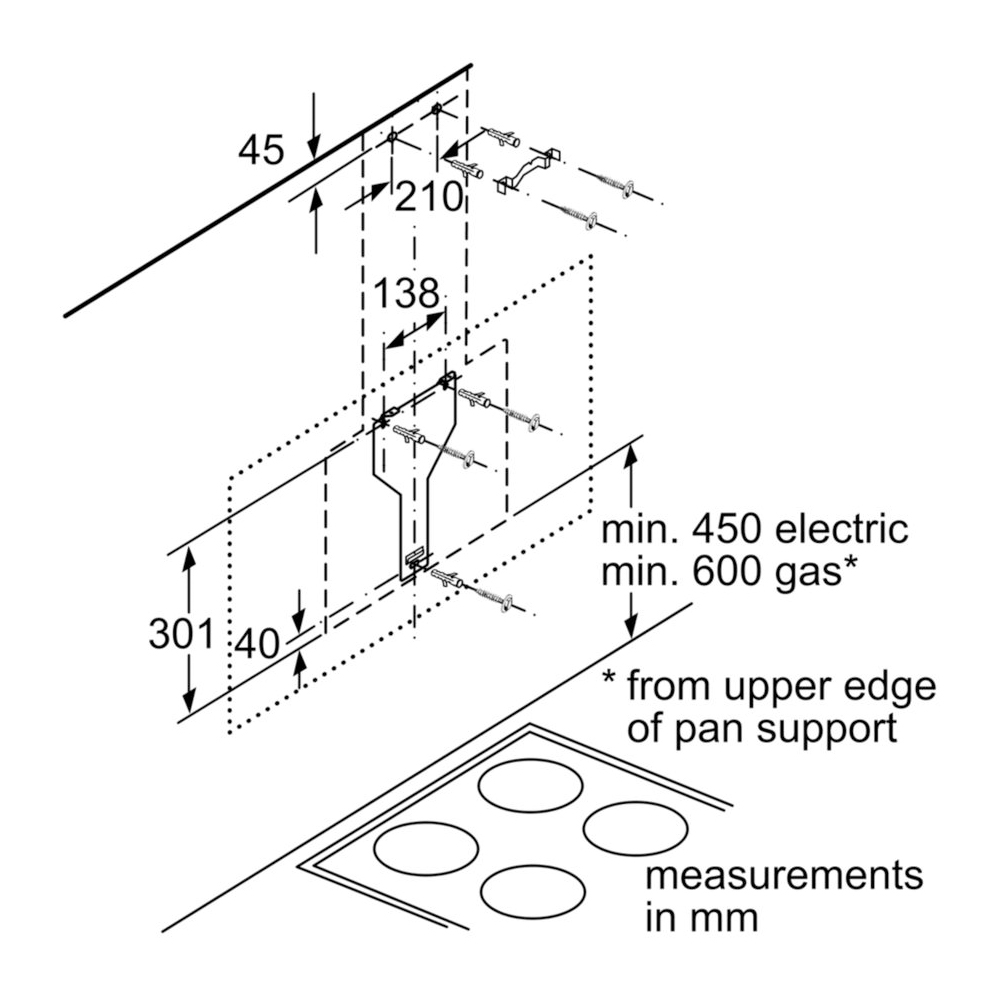 45

210

138

min. 450 electric
min. 600 gas*

301

40

* from upper edge of pan support

measurements in mm