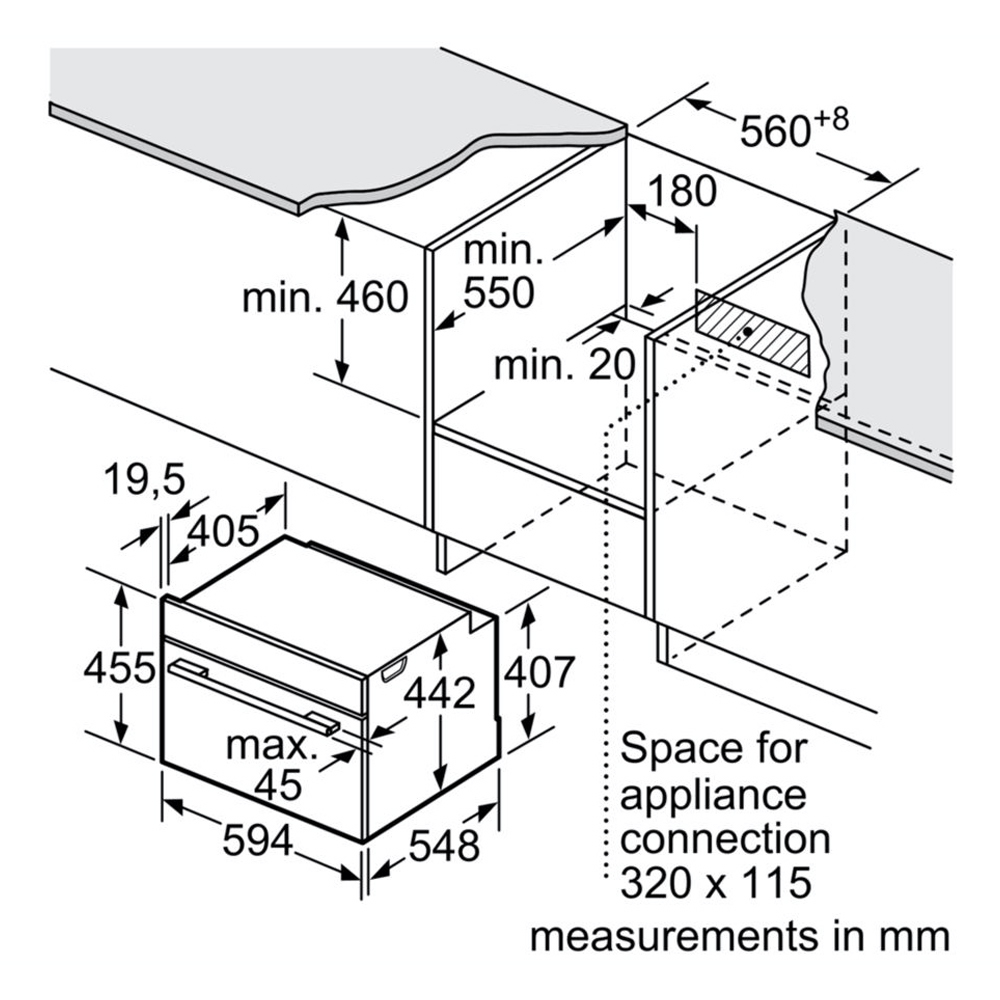 $560^{+8}$

180

min. 460

min. 550

min. 20

19,5

405

455

442

407

max. 45

594

548

Space for appliance connection 320 x 115

measurements in mm