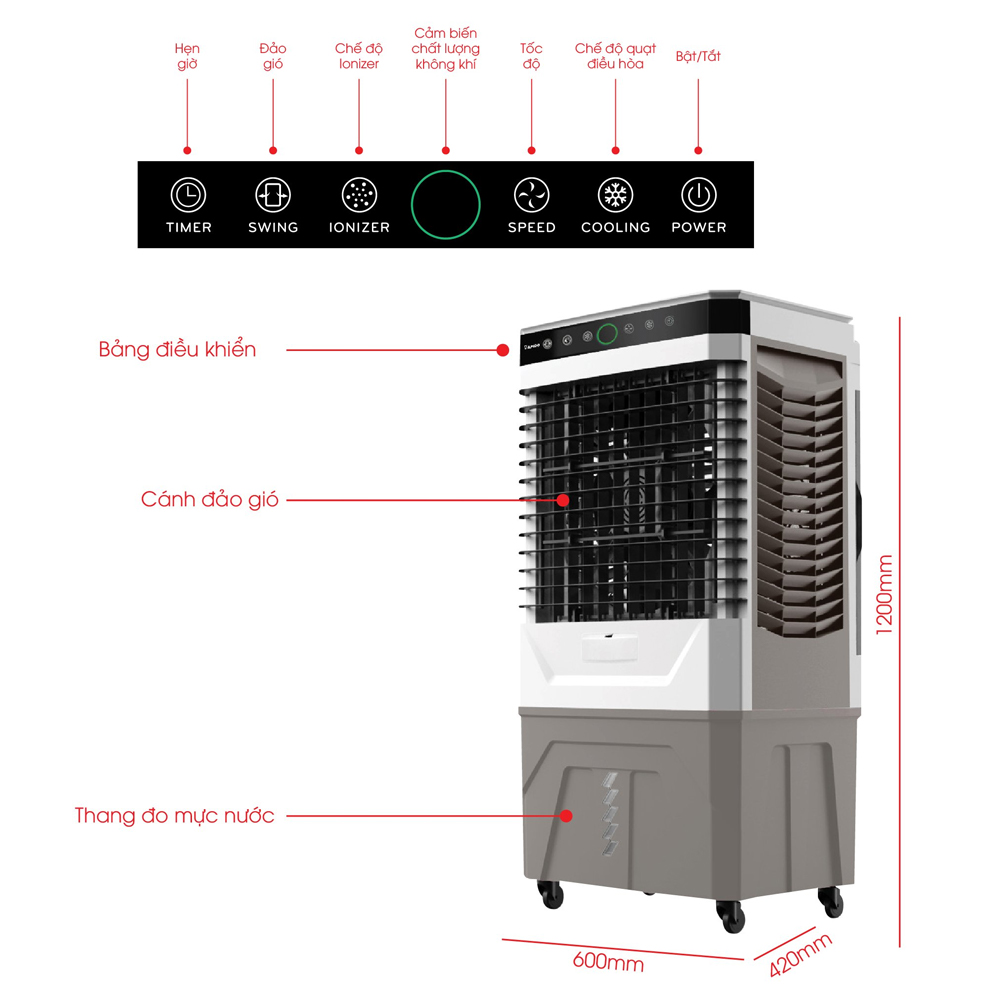 Hẹn giờ

Đảo gió

Chế độ Ionizer

Cảm biến chất lượng không khí

Tốc độ

Chế độ quạt điều hòa

Bật/Tắt

TIMER

SWING

IONIZER

SPEED

COOLING

POWER

Bảng điều khiển

Cánh đảo gió

Thang đo mực nước

1200mm

600mm

420mm