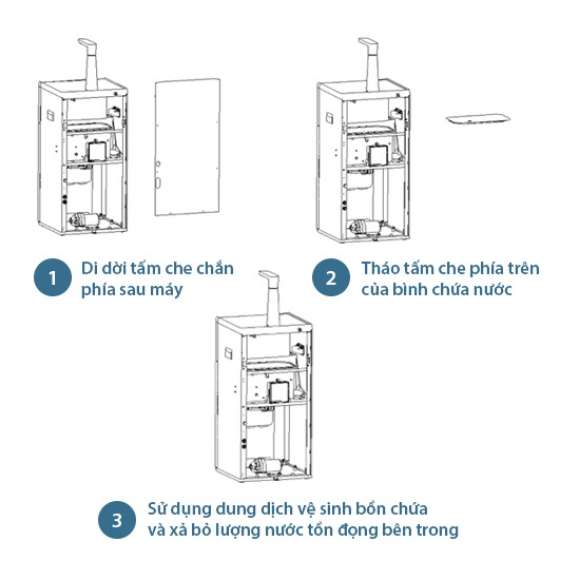 1 Di dời tấm che chắn phía sau máy

2 Tháo tấm che phía trên của bình chứa nước

3 Sử dụng dung dịch vệ sinh bồn chứa và xả bỏ lượng nước tồn đọng bên trong