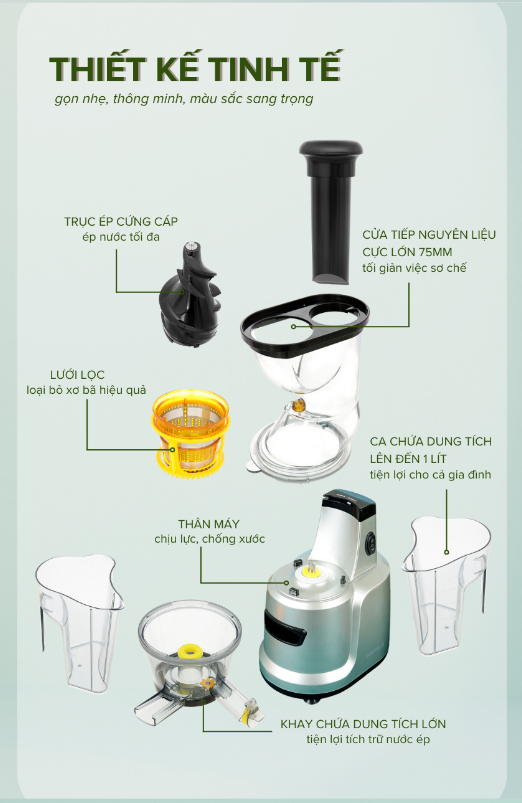 THIẾT KẾ TINH TẾ
gọn nhẹ, thông minh, màu sắc sang trọng

TRỤC ÉP CỨNG CÁP
ép nước tối đa

CỬA TIẾP NGUYÊN LIỆU CỰC LỚN 75MM
tối giản việc sơ chế

LƯỚI LỌC
loại bỏ xơ bã hiệu quả

CA CHỨA DUNG TÍCH LÊN ĐẾN 1 LÍT
tiện lợi cho cả gia đình

THÂN MÁY
chịu lực, chống xước

KHAY CHỨA DUNG TÍCH LỚN
tiện lợi tích trữ nước ép