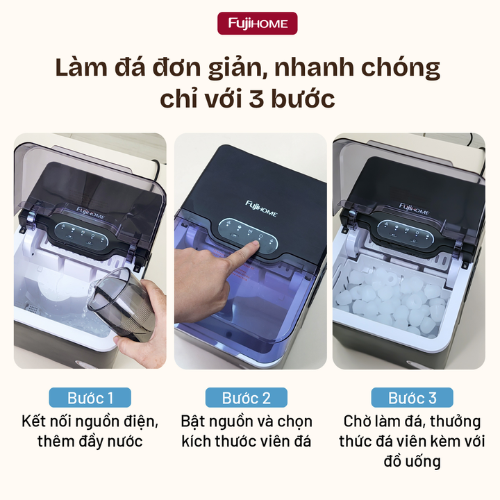 FujiHOME

Làm đá đơn giản, nhanh chóng chỉ với 3 bước

FujiHOME

FujiHOME

FujiHOME

Bước 1
Kết nối nguồn điện, thêm đầy nước

Bước 2
Bật nguồn và chọn kích thước viên đá

Bước 3
Chờ làm đá, thưởng thức đá viên kèm với đồ uống