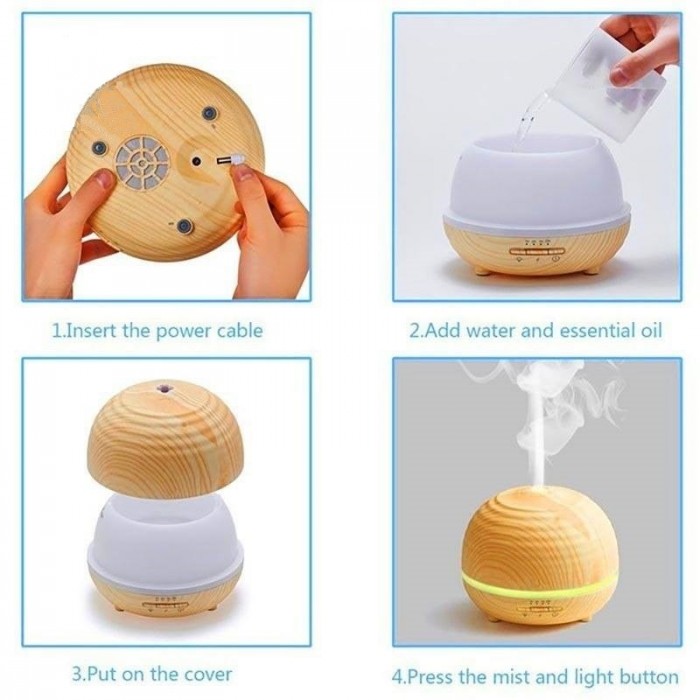 1.Insert the power cable

2.Add water and essential oil

3.Put on the cover

4.Press the mist and light button