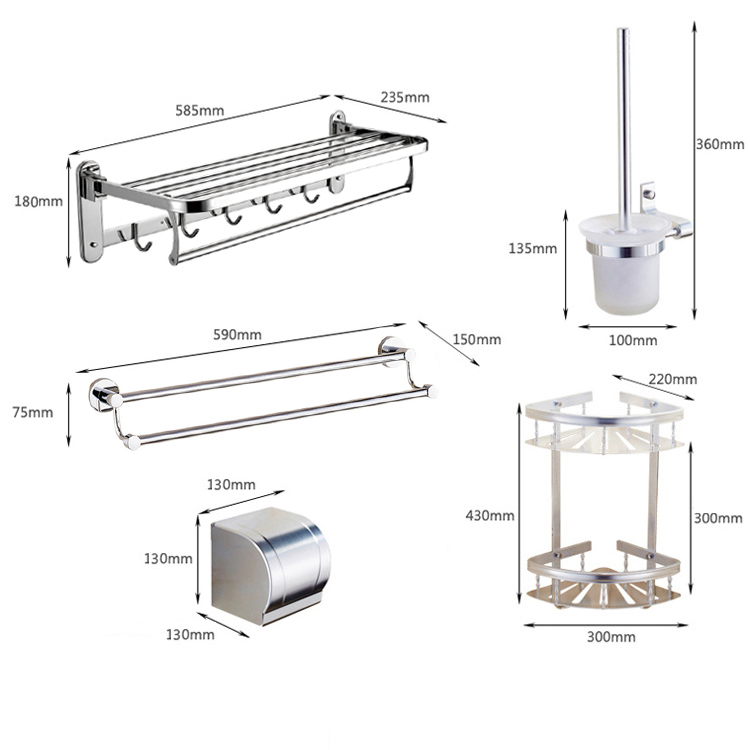 585mm
235mm
180mm
360mm
135mm
100mm
590mm
150mm
75mm
220mm
130mm
130mm
130mm
430mm
300mm
300mm