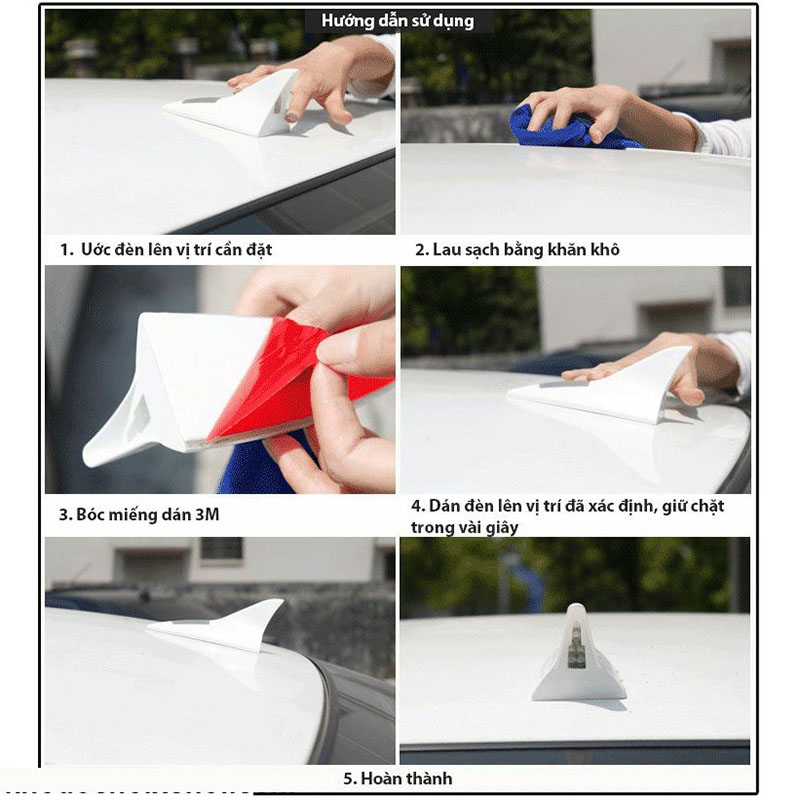 Hướng dẫn sử dụng

1. Ước đèn lên vị trí cần đặt

2. Lau sạch bằng khăn khô

3. Bóc miếng dán 3M

4. Dán đèn lên vị trí đã xác định, giữ chặt trong vài giây

5. Hoàn thành