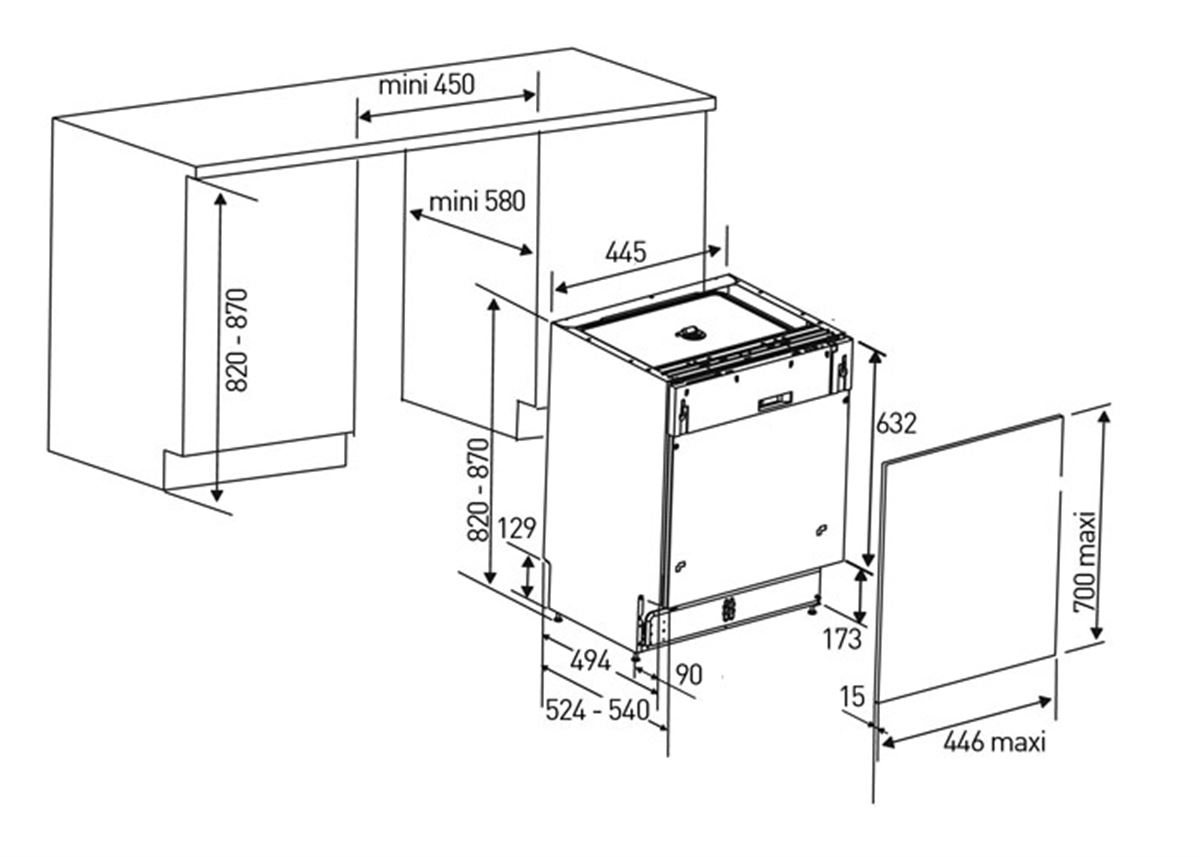 mini 450
mini 580
820 - 870
445
820 - 870
632
129
700 maxi
173
494
90
524 - 540
15
446 maxi