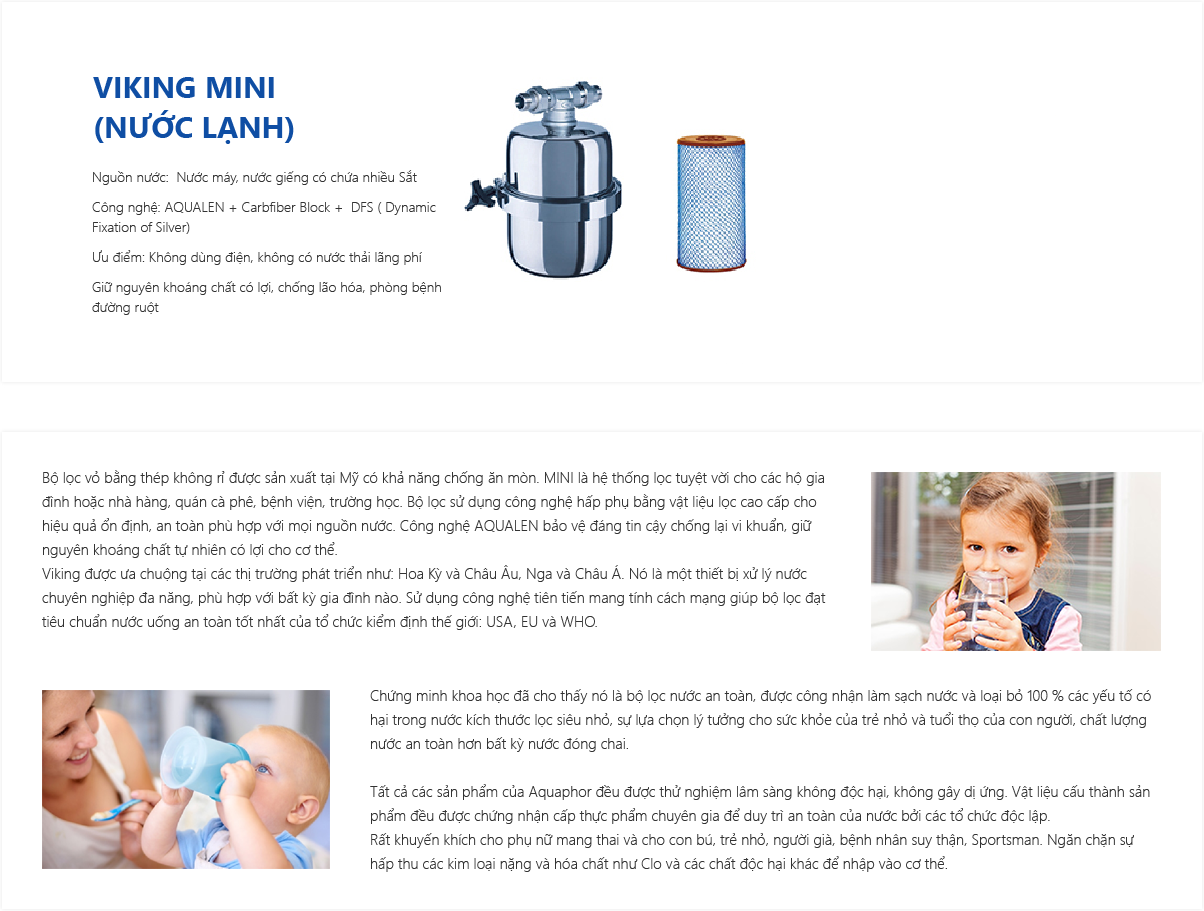 VIKING MINI
(NƯỚC LẠNH)

Nguồn nước:  Nước máy, nước giếng có chứa nhiều Sắt

Công nghệ: AQUALEN + Carbfiber Block +  DFS ( Dynamic Fixation of Silver)

Ưu điểm: Không dùng điện, không có nước thải lãng phí

Giữ nguyên khoáng chất có lợi, chống lão hóa, phòng bệnh đường ruột

Bộ lọc vỏ bằng thép không rỉ được sản xuất tại Mỹ có khả năng chống ăn mòn. MINI là hệ thống lọc tuyệt vời cho các hộ gia đình hoặc nhà hàng, quán cà phê, bệnh viện, trường học. Bộ lọc sử dụng công nghệ hấp phụ bằng vật liệu lọc cao cấp cho hiệu quả ổn định, an toàn phù hợp với mọi nguồn nước. Công nghệ AQUALEN bảo vệ đáng tin cậy chống lại vi khuẩn, giữ nguyên khoáng chất tự nhiên có lợi cho cơ thể.
Viking được ưa chuộng tại các thị trường phát triển như: Hoa Kỳ và Châu Âu, Nga và Châu Á. Nó là một thiết bị xử lý nước chuyên nghiệp đa năng, phù hợp với bất kỳ gia đình nào. Sử dụng công nghệ tiên tiến mang tính cách mạng giúp bộ lọc đạt tiêu chuẩn nước uống an toàn tốt nhất của tổ chức kiểm định thế giới: USA, EU và WHO.

Chứng minh khoa học đã cho thấy nó là bộ lọc nước an toàn, được công nhận làm sạch nước và loại bỏ 100 % các yếu tố có hại trong nước kích thước lọc siêu nhỏ, sự lựa chọn lý tưởng cho sức khỏe của trẻ nhỏ và tuổi thọ của con người, chất lượng nước an toàn hơn bất kỳ nước đóng chai.

Tất cả các sản phẩm của Aquaphor đều được thử nghiệm lâm sàng không độc hại, không gây dị ứng. Vật liệu cấu thành sản phẩm đều được chứng nhận cấp thực phẩm chuyên gia để duy trì an toàn của nước bởi các tổ chức độc lập.
Rất khuyến khích cho phụ nữ mang thai và cho con bú, trẻ nhỏ, người già, bệnh nhân suy thận, Sportsman. Ngăn chặn sự hấp thu các kim loại nặng và hóa chất như Clo và các chất độc hại khác để nhập vào cơ thể.