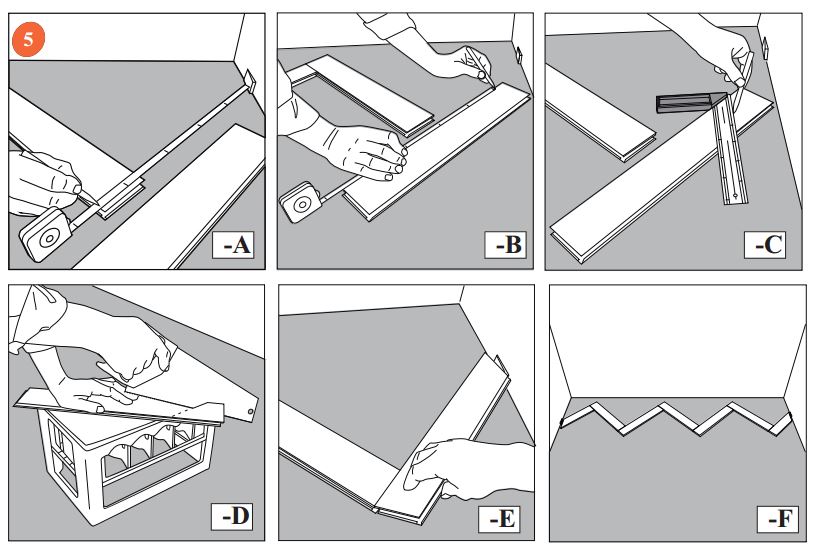 5

-A

-B

-C

-D

-E

-F