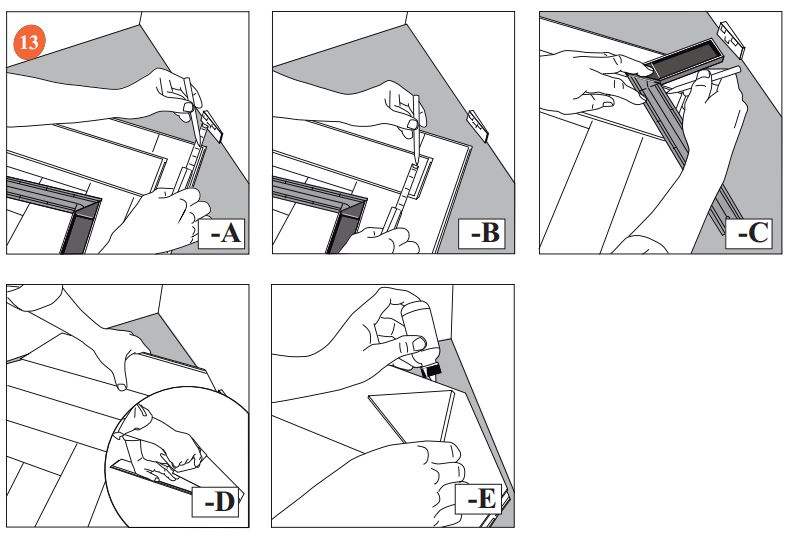 13

-A

-B

-C

-D

-E