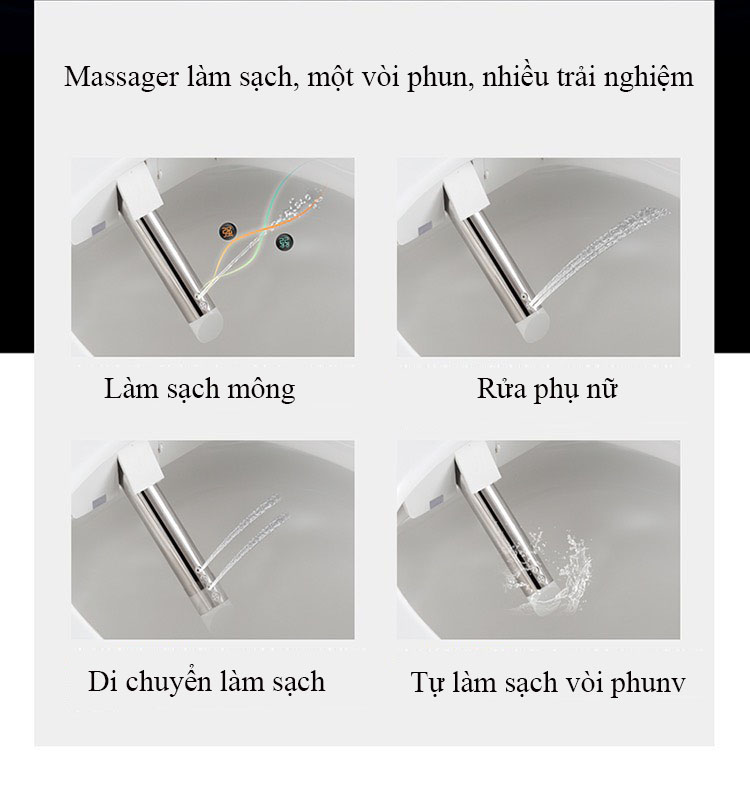 Massager làm sạch, một vòi phun, nhiều trải nghiệm

Làm sạch mông

Rửa phụ nữ

Di chuyển làm sạch

Tự làm sạch vòi phunv