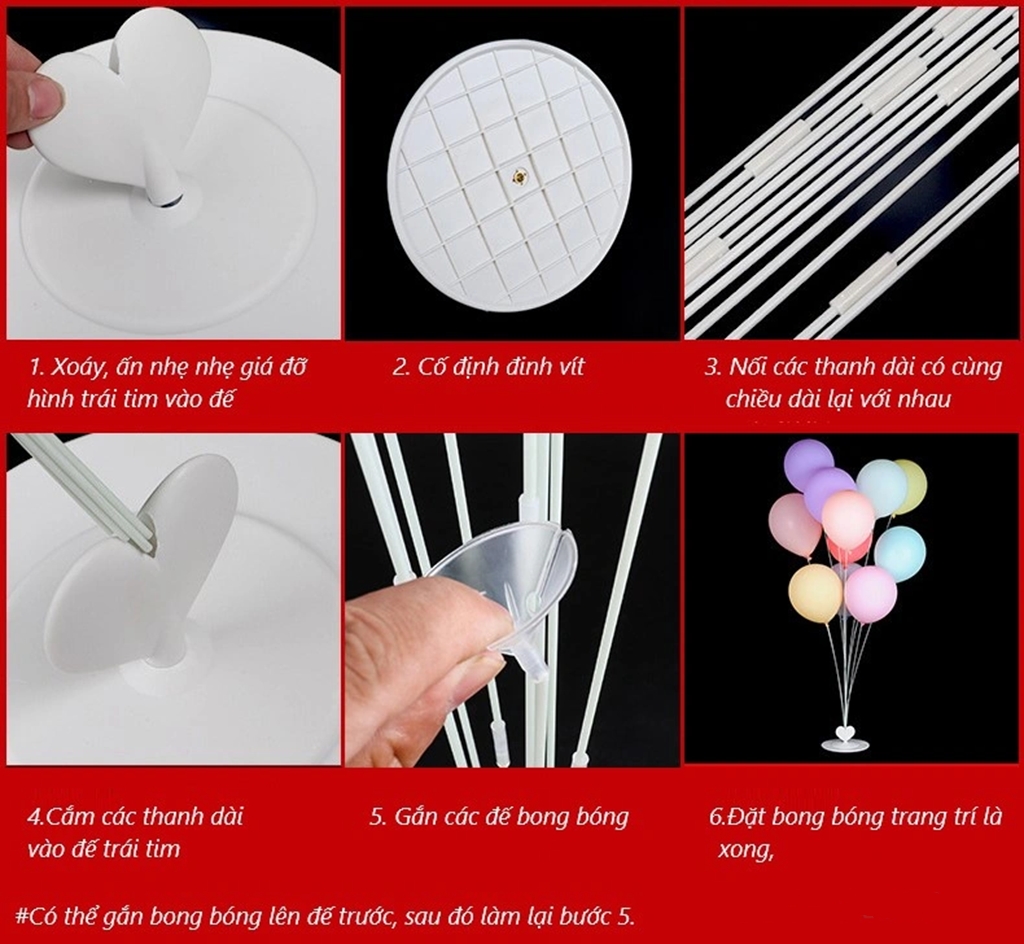 1. Xoáy, ấn nhẹ nhẹ giá đỡ hình trái tim vào đế

2. Cố định đinh vít

3. Nối các thanh dài có cùng chiều dài lại với nhau

4.Cắm các thanh dài vào đế trái tim

5. Gắn các đế bong bóng

6.Đặt bong bóng trang trí là xong,

#Có thể gắn bong bóng lên đế trước, sau đó làm lại bước 5.