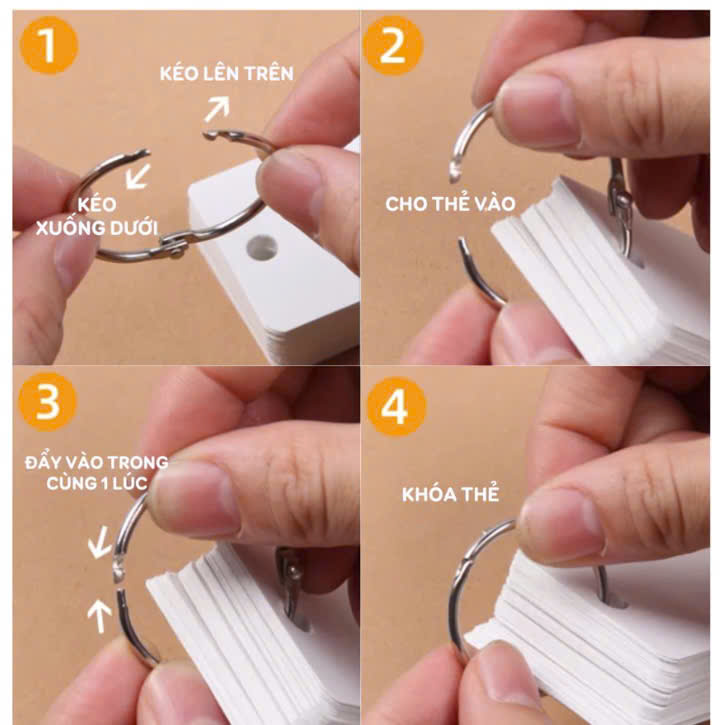 1

KÉO LÊN TRÊN

KÉO XUỐNG DƯỚI

2

CHO THẺ VÀO

3

ĐẨY VÀO TRONG CÙNG 1 LÚC

4

KHÓA THẺ