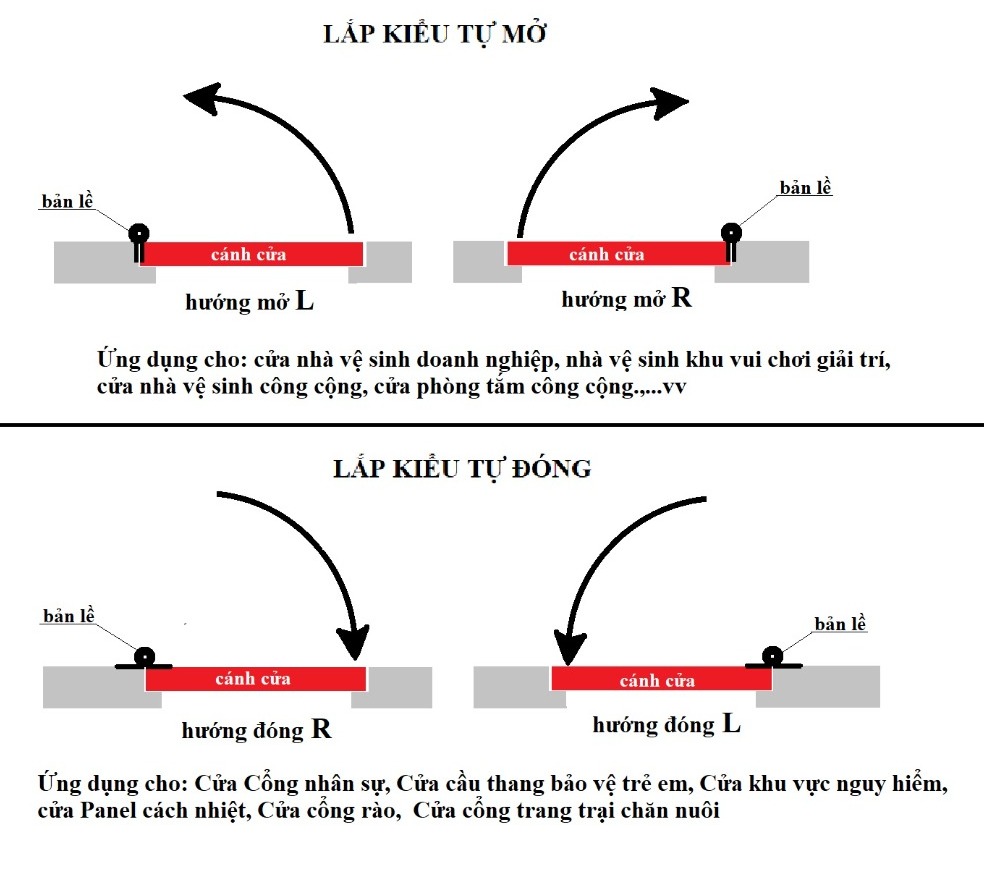 LẮP KIỂU TỰ MỞ

bản lề

cánh cửa

hướng mở L

bản lề

cánh cửa

hướng mở R

Ứng dụng cho: cửa nhà vệ sinh doanh nghiệp, nhà vệ sinh khu vui chơi giải trí, cửa nhà vệ sinh công cộng, cửa phòng tắm công cộng.,...vv

LẮP KIỂU TỰ ĐÓNG

bản lề

cánh cửa

hướng đóng R

bản lề

cánh cửa

hướng đóng L

Ứng dụng cho: Cửa Cổng nhân sự, Cửa cầu thang bảo vệ trẻ em, Cửa khu vực nguy hiểm, cửa Panel cách nhiệt, Cửa cổng rào, Cửa cổng trang trại chăn nuôi