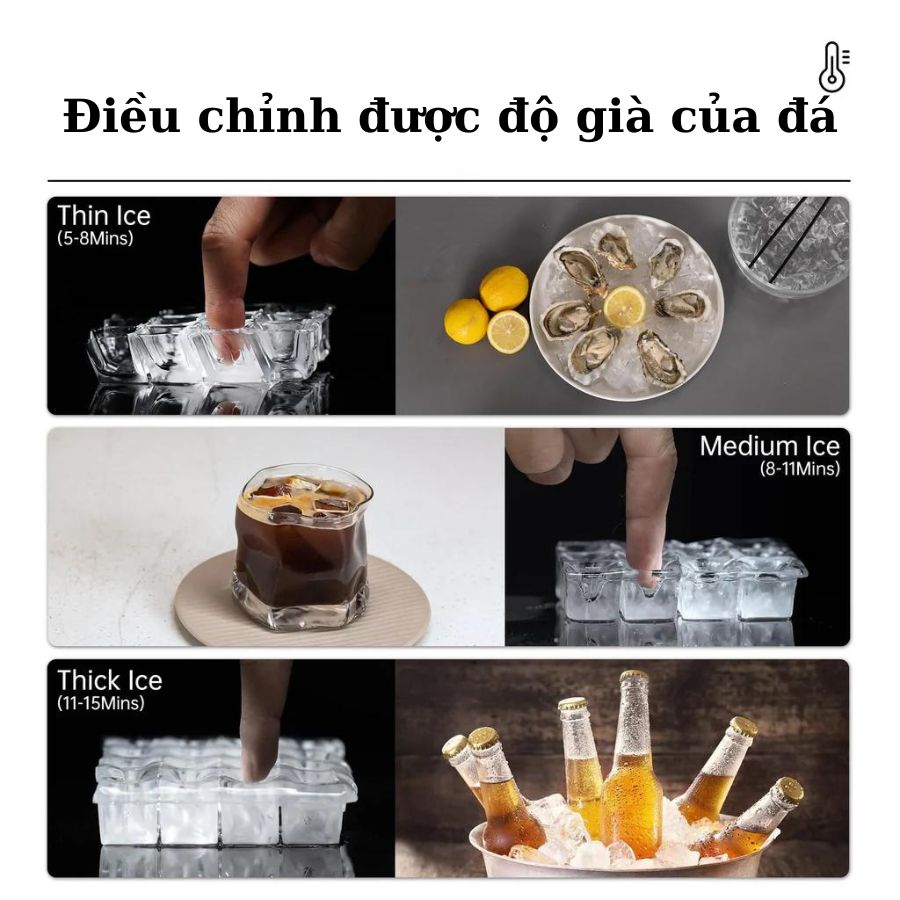 Điều chỉnh được độ già của đá

Thin Ice
(5-8Mins)

Medium Ice
(8-11Mins)

Thick Ice
(11-15Mins)