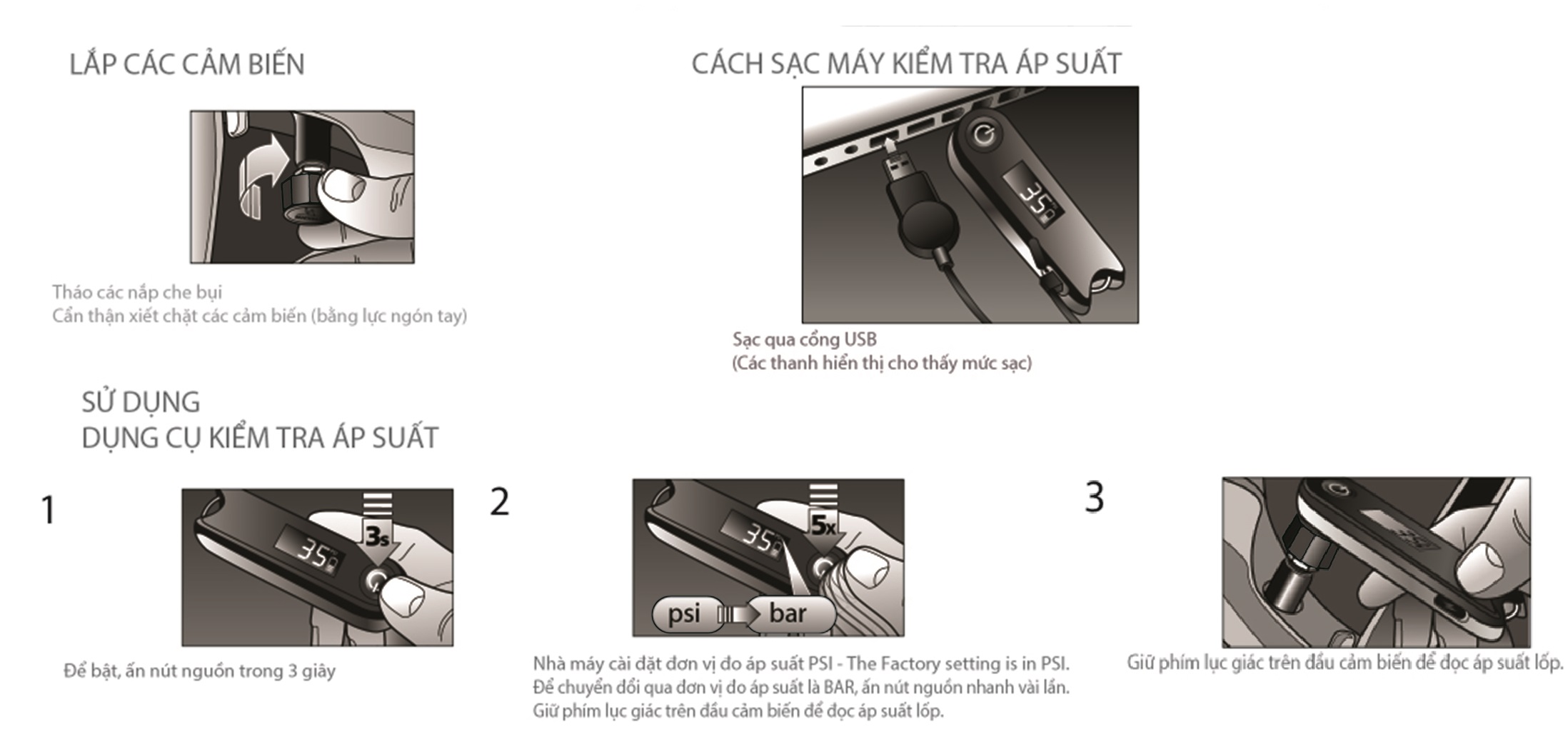 LẮP CÁC CẢM BIẾN

Tháo các nắp che bụi
Cẩn thận xiết chặt các cảm biến (bằng lực ngón tay)

CÁCH SẠC MÁY KIỂM TRA ÁP SUẤT

35

Sạc qua cổng USB
(Các thanh hiển thị cho thấy mức sạc)

SỬ DỤNG
DỤNG CỤ KIỂM TRA ÁP SUẤT

1

35

3s

Để bật, ấn nút nguồn trong 3 giây

2

35

5x

psi

bar

Nhà máy cài đặt đơn vị đo áp suất PSI - The Factory setting is in PSI.
Để chuyển đổi qua đơn vị đo áp suất là BAR, ấn nút nguồn nhanh vài lần.
Giữ phím lục giác trên đầu cảm biến để đọc áp suất lốp.

3

Giữ phím lục giác trên đầu cảm biến để đọc áp suất lốp.