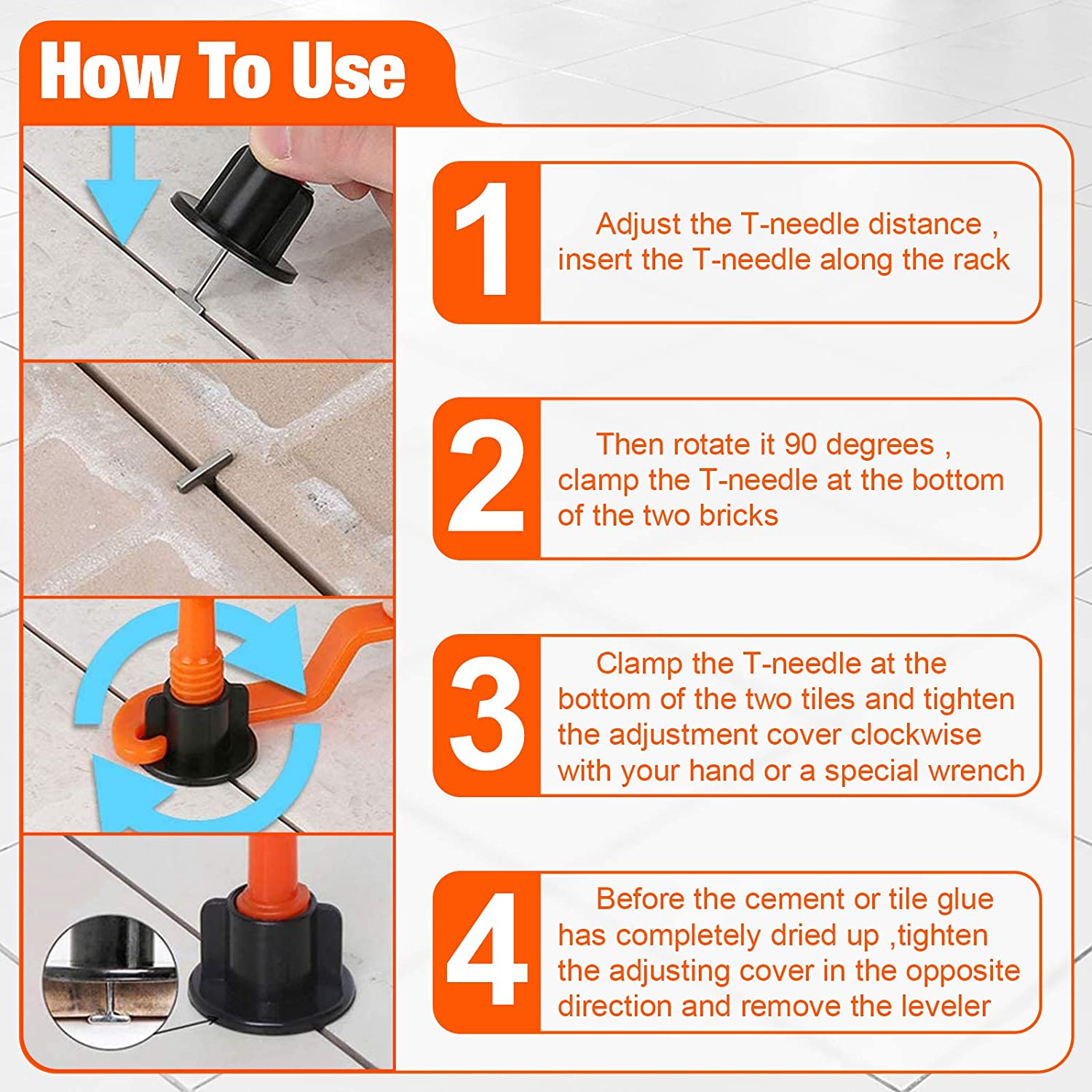 How To Use

1

Adjust the T-needle distance , insert the T-needle along the rack

2

Then rotate it 90 degrees , clamp the T-needle at the bottom of the two bricks

3

Clamp the T-needle at the bottom of the two tiles and tighten the adjustment cover clockwise with your hand or a special wrench

4

Before the cement or tile glue has completely dried up ,tighten the adjusting cover in the opposite direction and remove the leveler