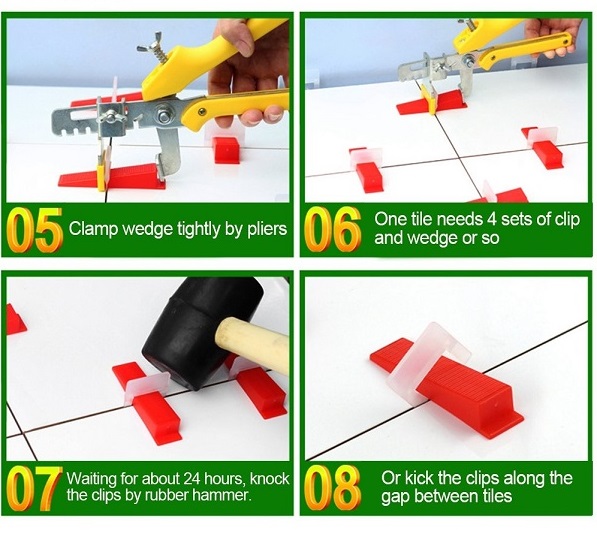 05 Clamp wedge tightly by pliers

06 One tile needs 4 sets of clip and wedge or so

07 Waiting for about 24 hours, knock the clips by rubber hammer.

08 Or kick the clips along the gap between tiles