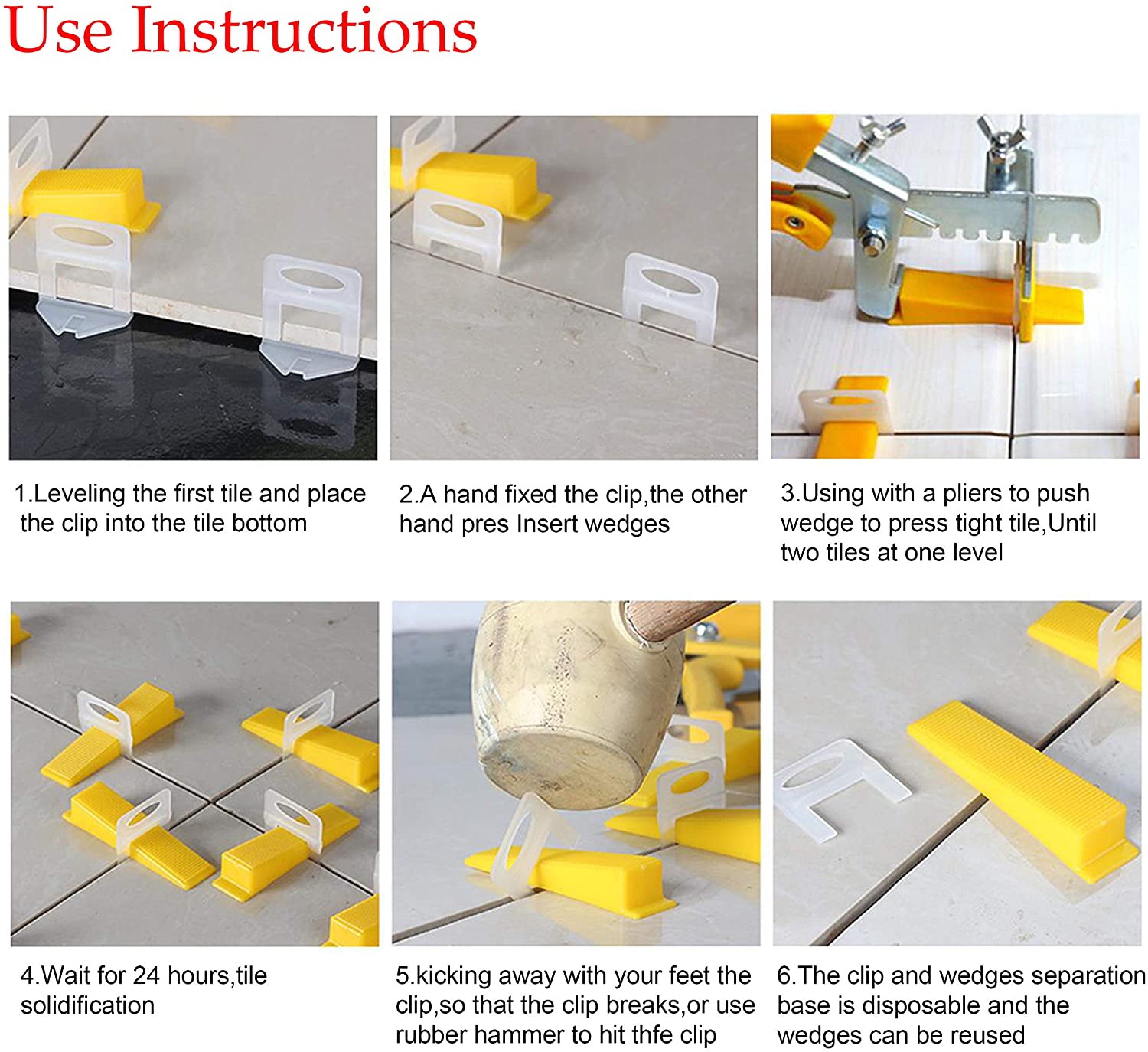 Use Instructions

1.Leveling the first tile and place the clip into the tile bottom

2.A hand fixed the clip,the other hand pres Insert wedges

3.Using with a pliers to push wedge to press tight tile,Until two tiles at one level

4.Wait for 24 hours,tile solidification

5.kicking away with your feet the clip,so that the clip breaks,or use rubber hammer to hit thfe clip

6.The clip and wedges separation base is disposable and the wedges can be reused