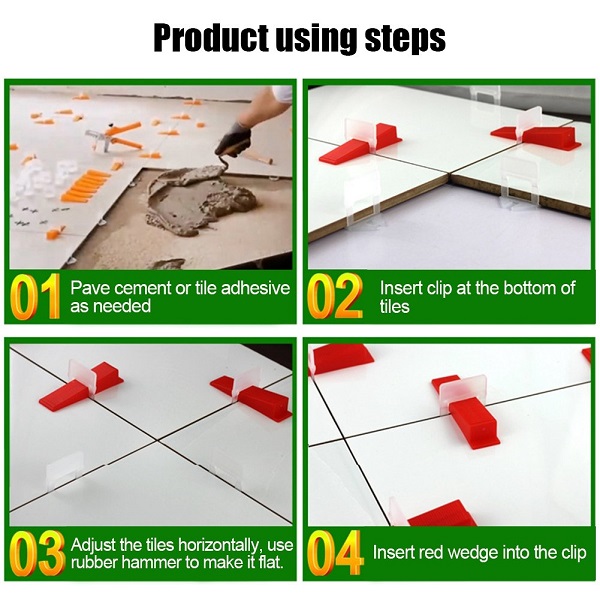 Product using steps

01 Pave cement or tile adhesive as needed

02 Insert clip at the bottom of tiles

03 Adjust the tiles horizontally, use rubber hammer to make it flat.

04 Insert red wedge into the clip