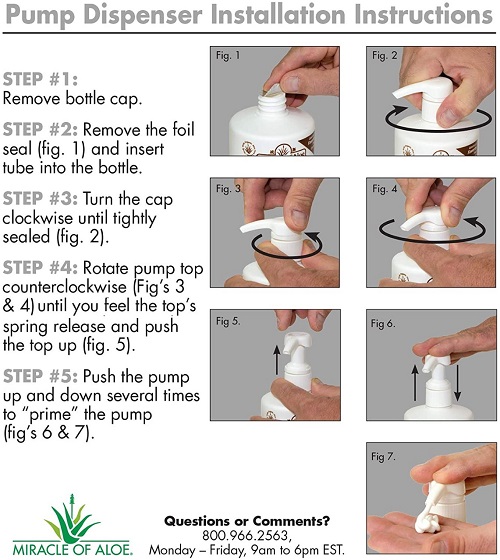 Pump Dispenser Installation Instructions

STEP #1:
Remove bottle cap.

STEP #2: Remove the foil seal (fig. 1) and insert tube into the bottle.

STEP #3: Turn the cap clockwise until tightly sealed (fig. 2).

STEP #4: Rotate pump top counterclockwise (Fig's 3 & 4) until you feel the top's spring release and push the top up (fig. 5).

STEP #5: Push the pump up and down several times to "prime" the pump (fig's 6 & 7).

Fig. 1

Fig. 2

Fig. 3

Fig. 4

Fig 5.

Fig 6.

Fig 7.

MIRACLE OF ALOE.

Questions or Comments?
800.966.2563,
Monday – Friday, 9am to 6pm EST.