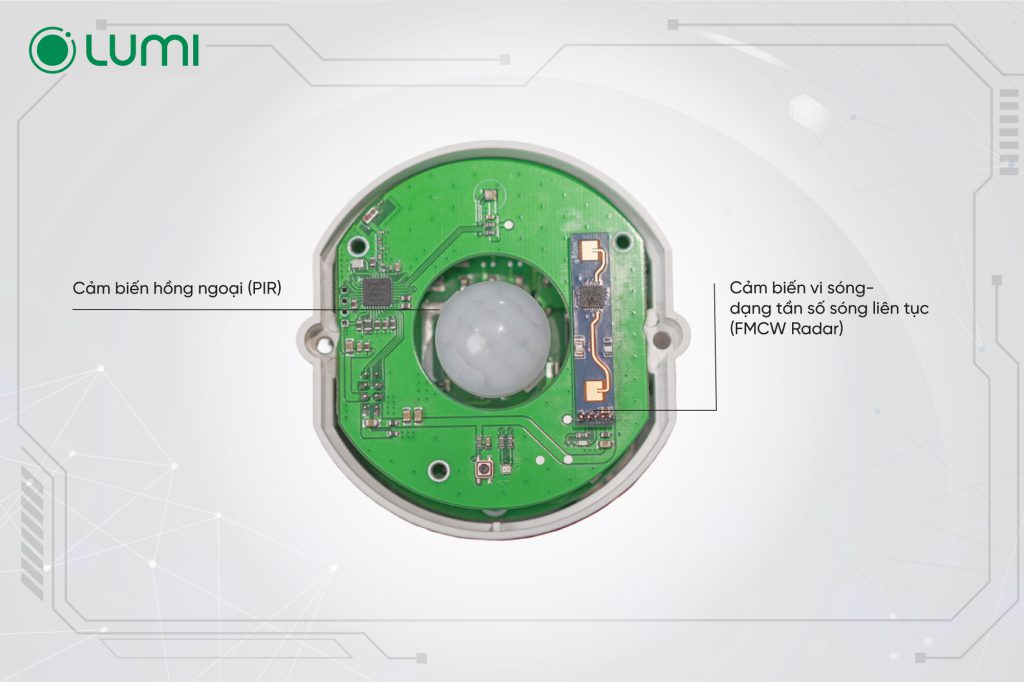 LUMI

Cảm biến hồng ngoại (PIR)

Cảm biến vi sóng-
dạng tần số sóng liên tục
(FMCW Radar)