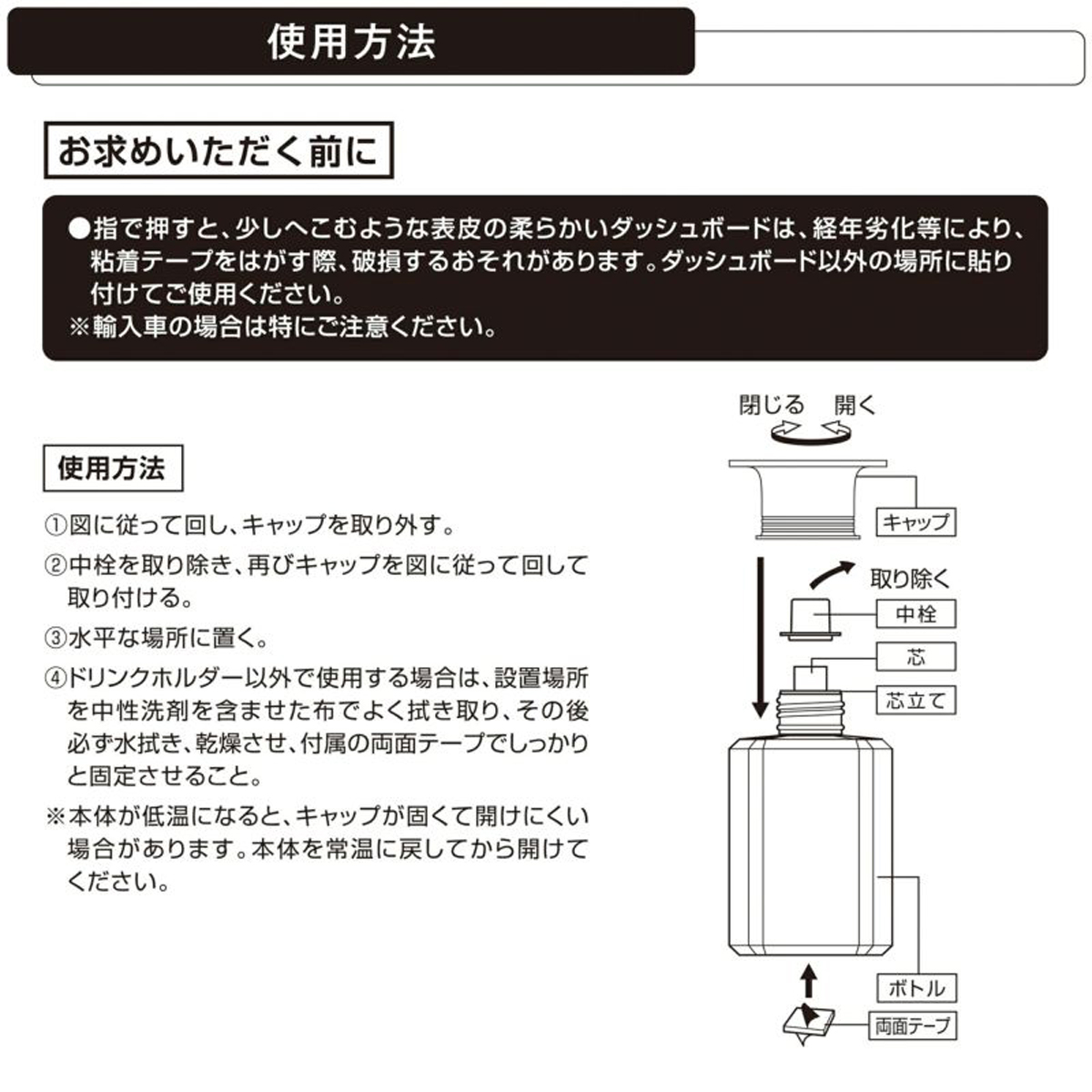 使用方法

お求めいただく前に

●指で押すと、少しへこむような表皮の柔らかいダッシュボードは、経年劣化等により、粘着テープをはがす際、破損するおそれがあります。ダッシュボード以外の場所に貼り付けてご使用ください。
※輸入車の場合は特にご注意ください。

使用方法

①図に従って回し、キャップを取り外す。
②中栓を取り除き、再びキャップを図に従って回して取り付ける。
③水平な場所に置く。
④ドリンクホルダー以外で使用する場合は、設置場所を中性洗剤を含ませた布でよく拭き取り、その後必ず水拭き、乾燥させ、付属の両面テープでしっかりと固定させること。
※本体が低温になると、キャップが固くて開けにくい場合があります。本体を常温に戻してから開けてください。

閉じる 開く
キャップ
取り除く
中栓
芯
芯立て
ボトル
両面テープ