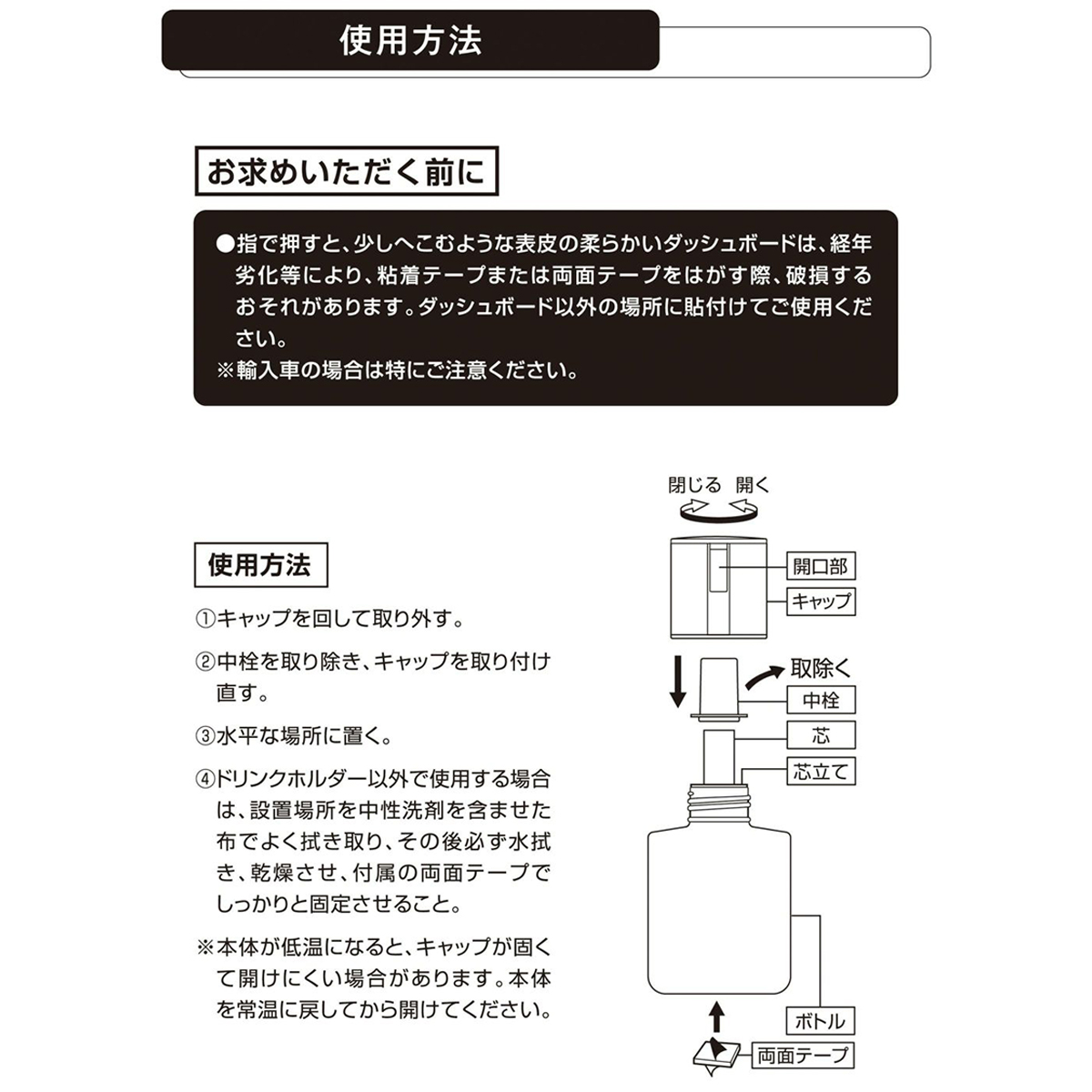 使用方法

お求めいただく前に

●指で押すと、少しへこむような表皮の柔らかいダッシュボードは、経年劣化等により、粘着テープまたは両面テープをはがす際、破損するおそれがあります。ダッシュボード以外の場所に貼付けてご使用ください。
※輸入車の場合は特にご注意ください。

使用方法

①キャップを回して取り外す。

②中栓を取り除き、キャップを取り付け直す。

③水平な場所に置く。

④ドリンクホルダー以外で使用する場合は、設置場所を中性洗剤を含ませた布でよく拭き取り、その後必ず水拭き、乾燥させ、付属の両面テープでしっかりと固定させること。

※本体が低温になると、キャップが固くて開けにくい場合があります。本体を常温に戻してから開けてください。

閉じる　開く

開口部

キャップ

取除く

中栓

芯

芯立て

ボトル

両面テープ