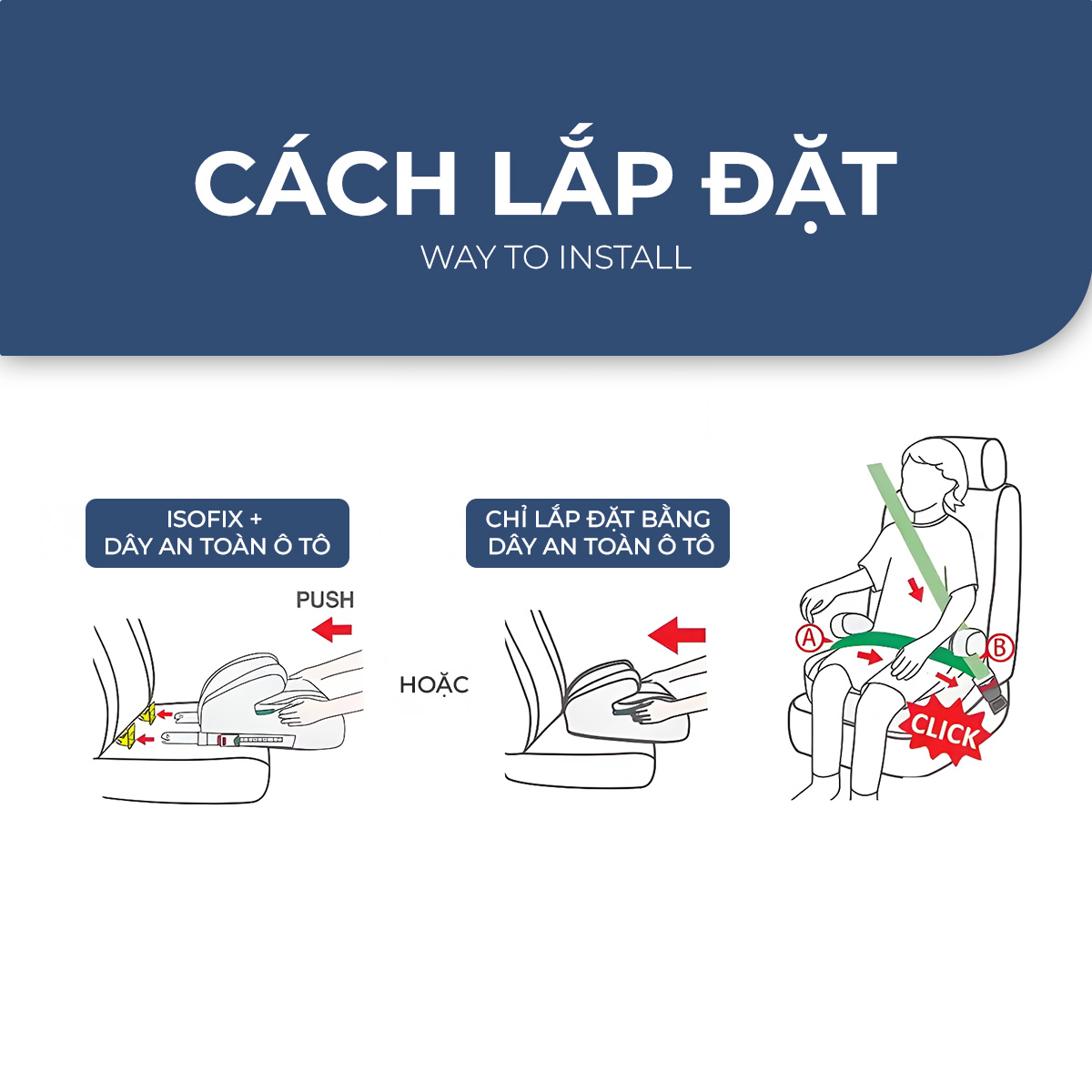 CÁCH LẮP ĐẶT
WAY TO INSTALL

ISOFIX + DÂY AN TOÀN Ô TÔ

PUSH

HOẶC

CHỈ LẮP ĐẶT BẰNG DÂY AN TOÀN Ô TÔ

A

B

CLICK