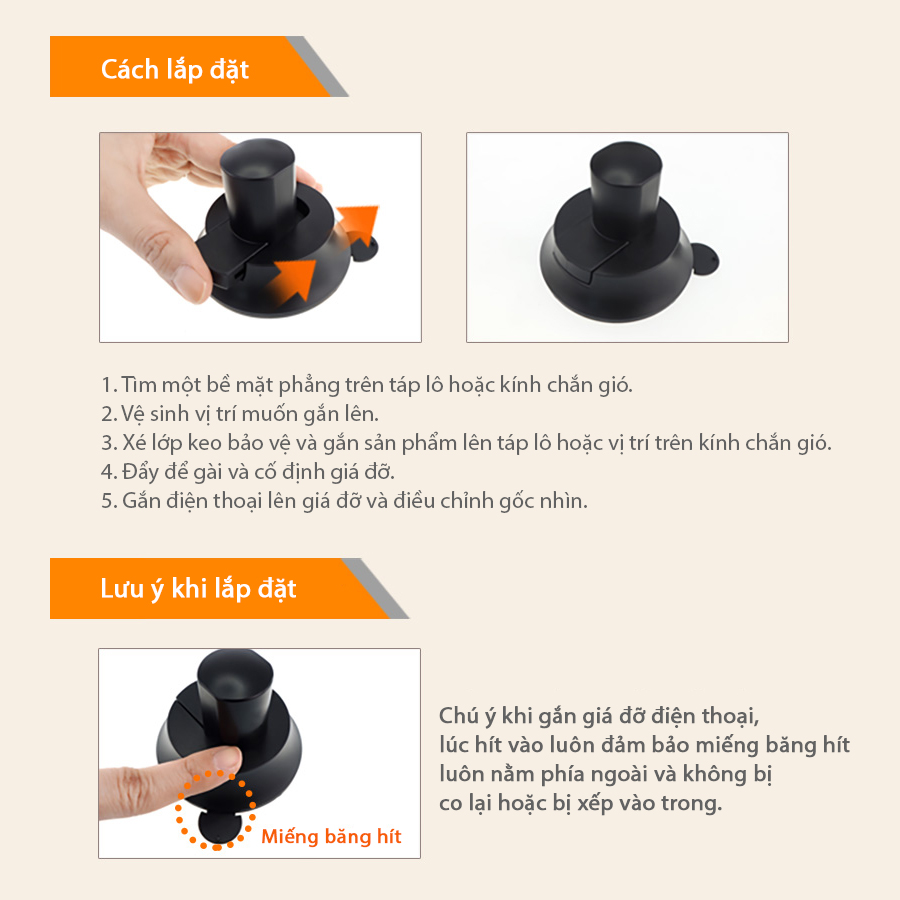 Cách lắp đặt

1. Tìm một bề mặt phẳng trên táp lô hoặc kính chắn gió.
2. Vệ sinh vị trí muốn gắn lên.
3. Xé lớp keo bảo vệ và gắn sản phẩm lên táp lô hoặc vị trí trên kính chắn gió.
4. Đẩy để gài và cố định giá đỡ.
5. Gắn điện thoại lên giá đỡ và điều chỉnh gốc nhìn.

Lưu ý khi lắp đặt

Miếng băng hít

Chú ý khi gắn giá đỡ điện thoại, lúc hít vào luôn đảm bảo miếng băng hít luôn nằm phía ngoài và không bị co lại hoặc bị xếp vào trong.