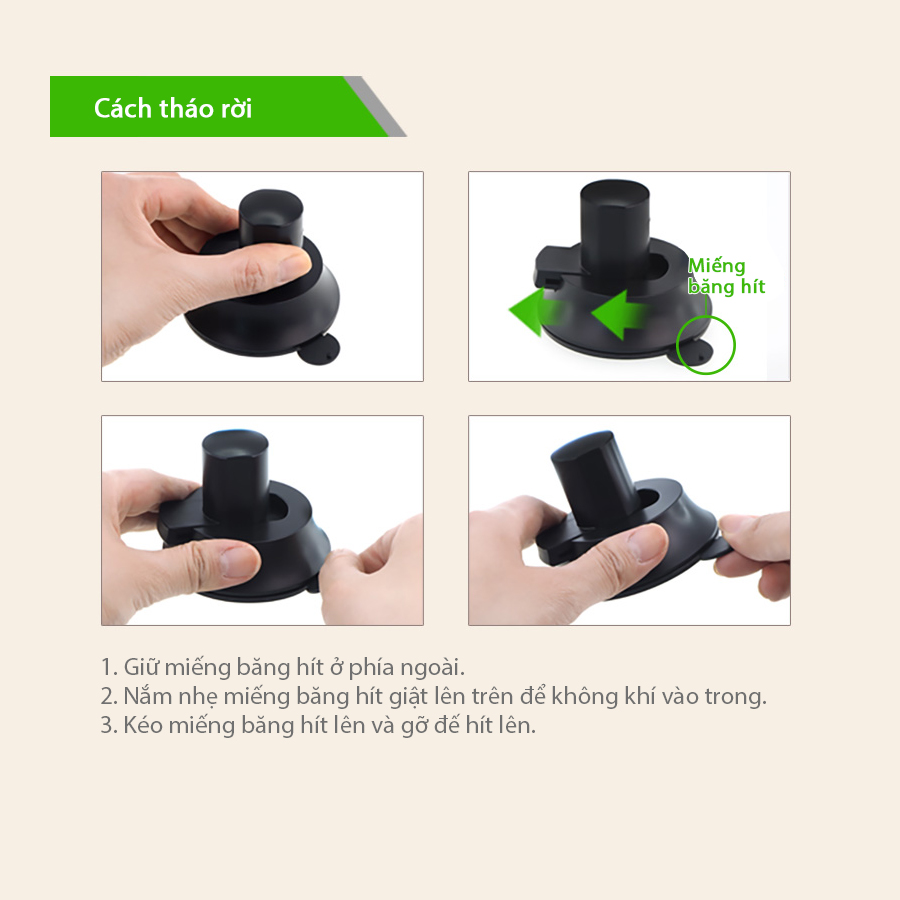 Cách tháo rời

Miếng băng hít

1. Giữ miếng băng hít ở phía ngoài.
2. Nắm nhẹ miếng băng hít giật lên trên để không khí vào trong.
3. Kéo miếng băng hít lên và gỡ đế hít lên.