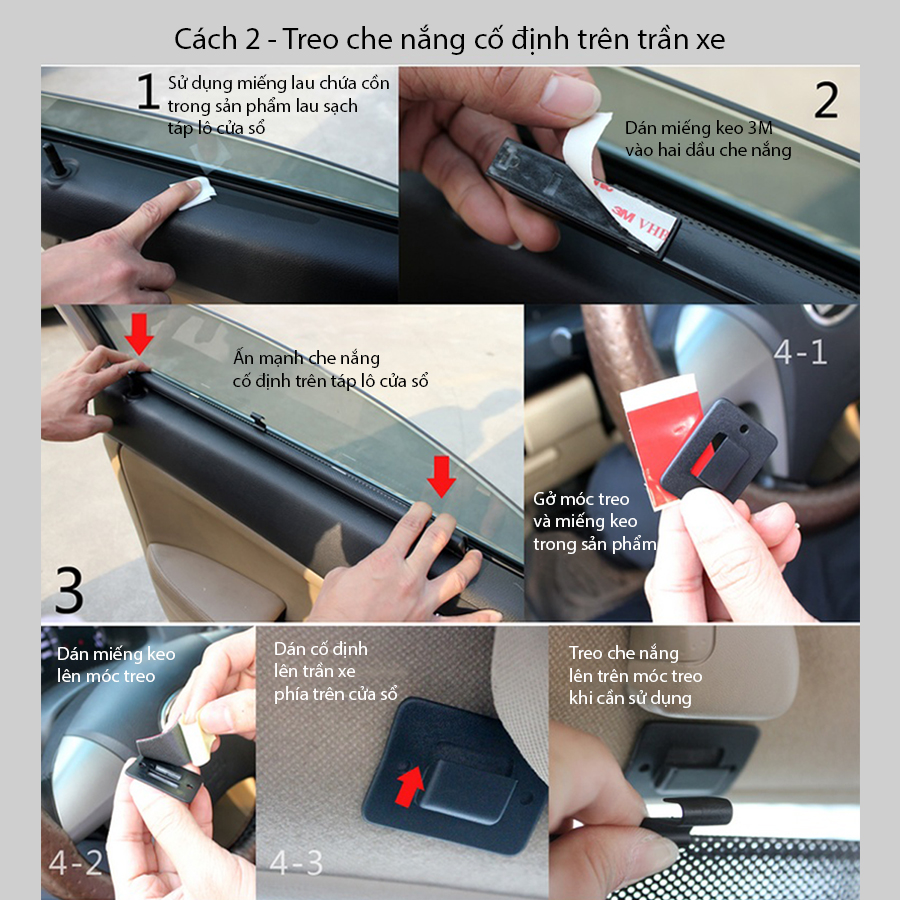 Cách 2 - Treo che nắng cố định trên trần xe

1
Sử dụng miếng lau chứa cồn trong sản phẩm lau sạch táp lô cửa sổ

2
Dán miếng keo 3M vào hai dầu che nắng

3M VHB

Ấn mạnh che nắng cố định trên táp lô cửa sổ

3

4-1
Gở móc treo và miếng keo trong sản phẩm

Dán miếng keo lên móc treo

4-2

Dán cố định lên trần xe phía trên cửa sổ

4-3

Treo che nắng lên trên móc treo khi cần sử dụng