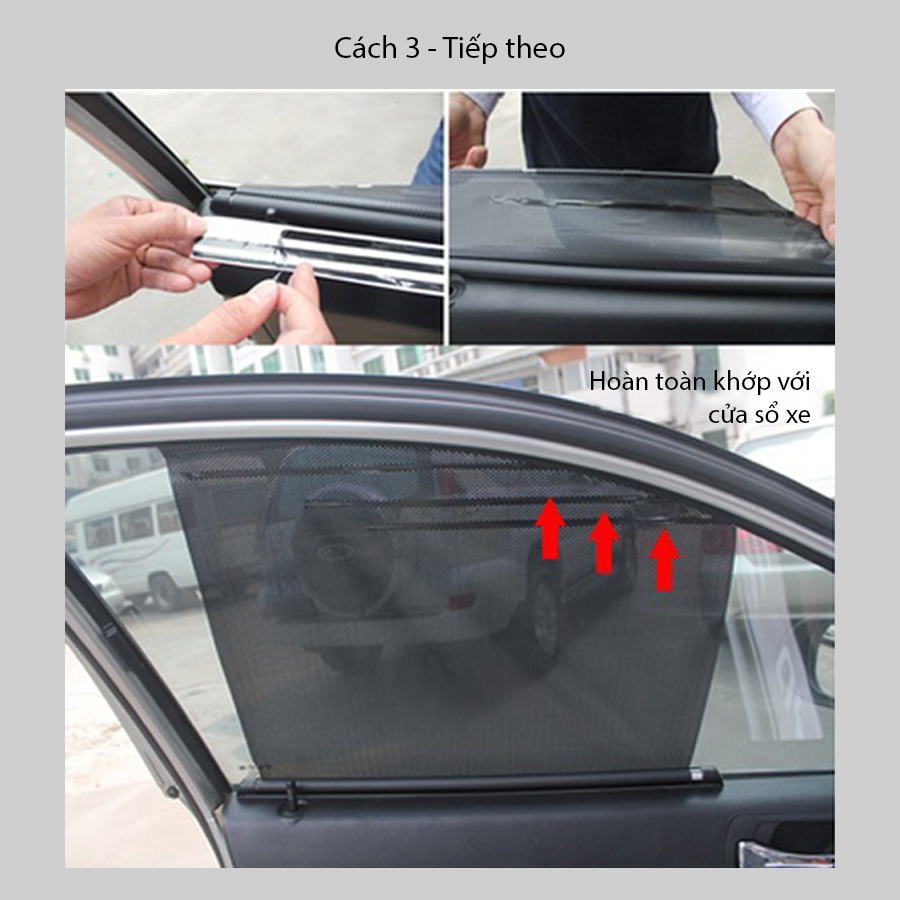 Cách 3 - Tiếp theo

Hoàn toàn khớp với cửa sổ xe