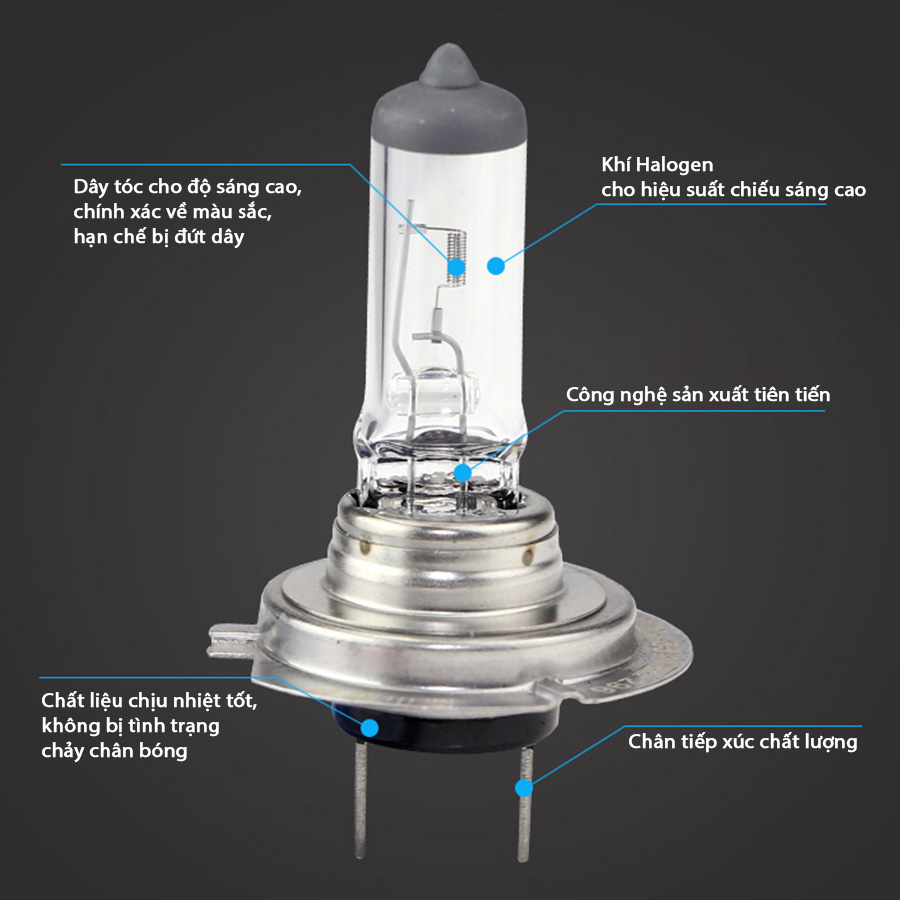 Dây tóc cho độ sáng cao, chính xác về màu sắc, hạn chế bị đứt dây

Khí Halogen cho hiệu suất chiếu sáng cao

Công nghệ sản xuất tiên tiến

Chất liệu chịu nhiệt tốt, không bị tình trạng chảy chân bóng

Chân tiếp xúc chất lượng