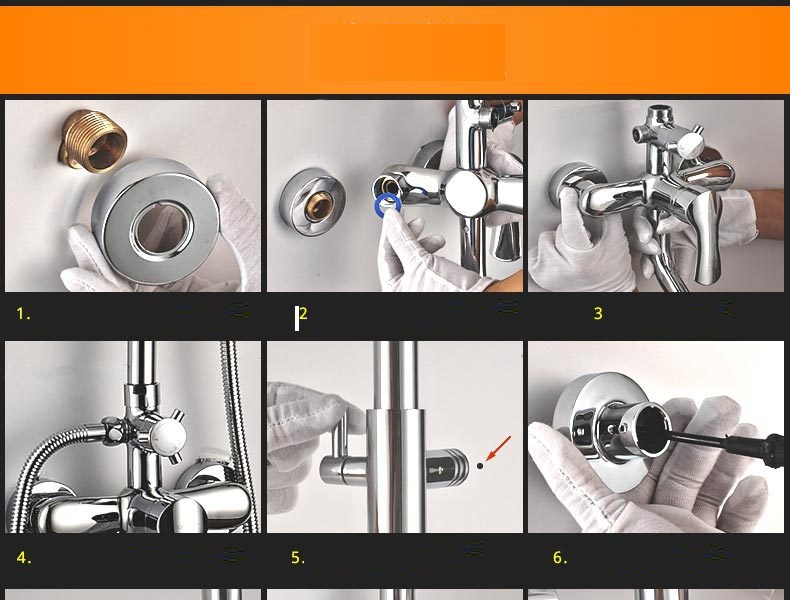 1.

2

3

4.

5.

6.