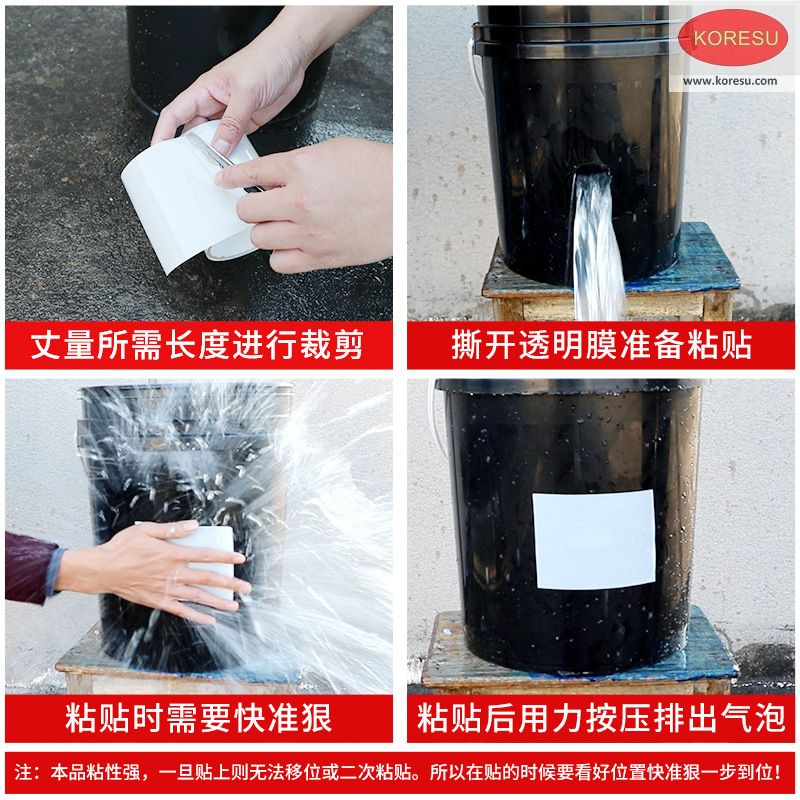 KORESU
www.koresu.com

丈量所需长度进行裁剪

撕开透明膜准备粘贴

粘贴时需要快准狠

粘贴后用力按压排出气泡

注：本品粘性强，一旦贴上则无法移位或二次粘贴。所以在贴的时候要看好位置快准狠一步到位！