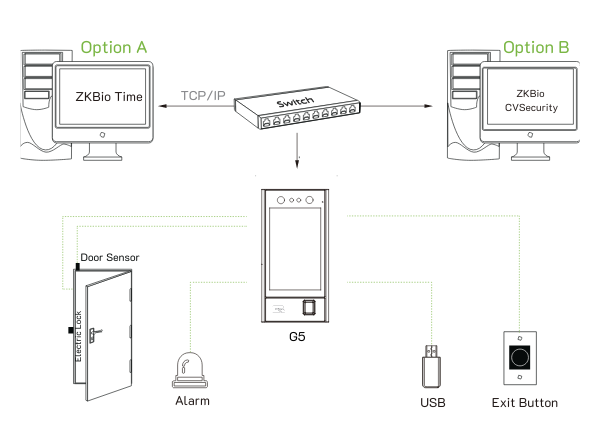 Option A

ZKBio Time

TCP/IP

Switch

Option B

ZKBio CVSecurity

Door Sensor

Electric Lock

G5

Alarm

USB

Exit Button