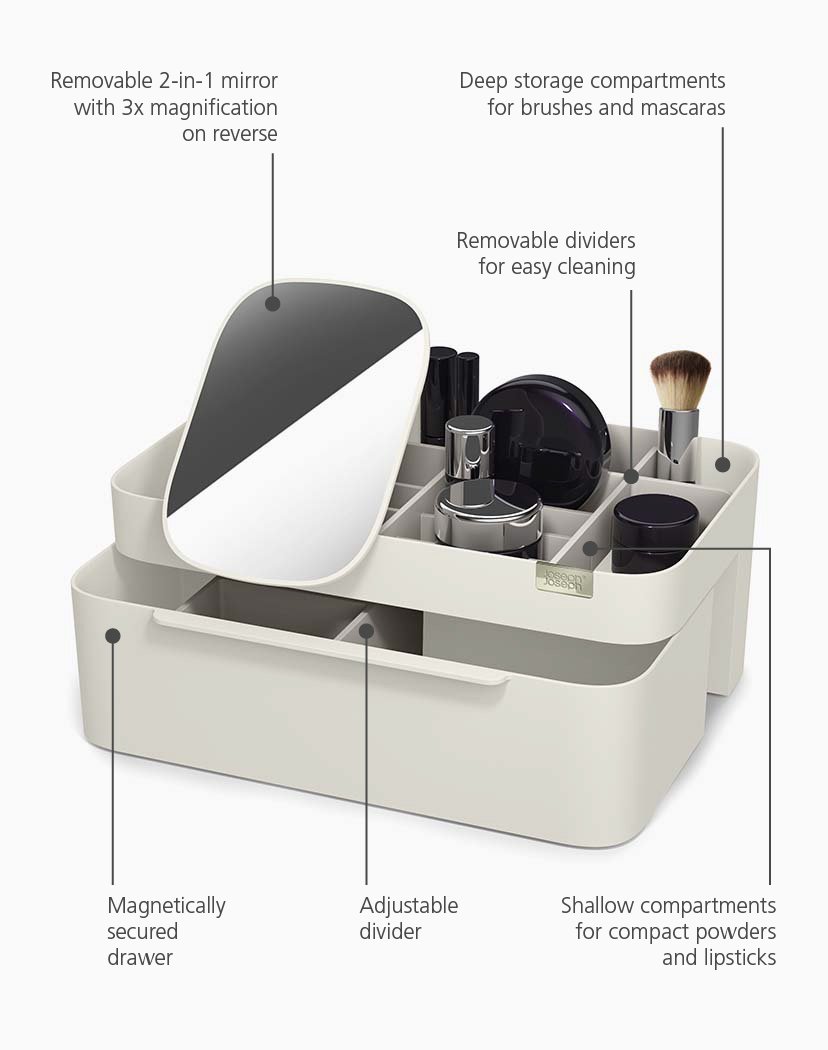 Removable 2-in-1 mirror with 3x magnification on reverse

Deep storage compartments for brushes and mascaras

Removable dividers for easy cleaning

Joseph Joseph

Magnetically secured drawer

Adjustable divider

Shallow compartments for compact powders and lipsticks