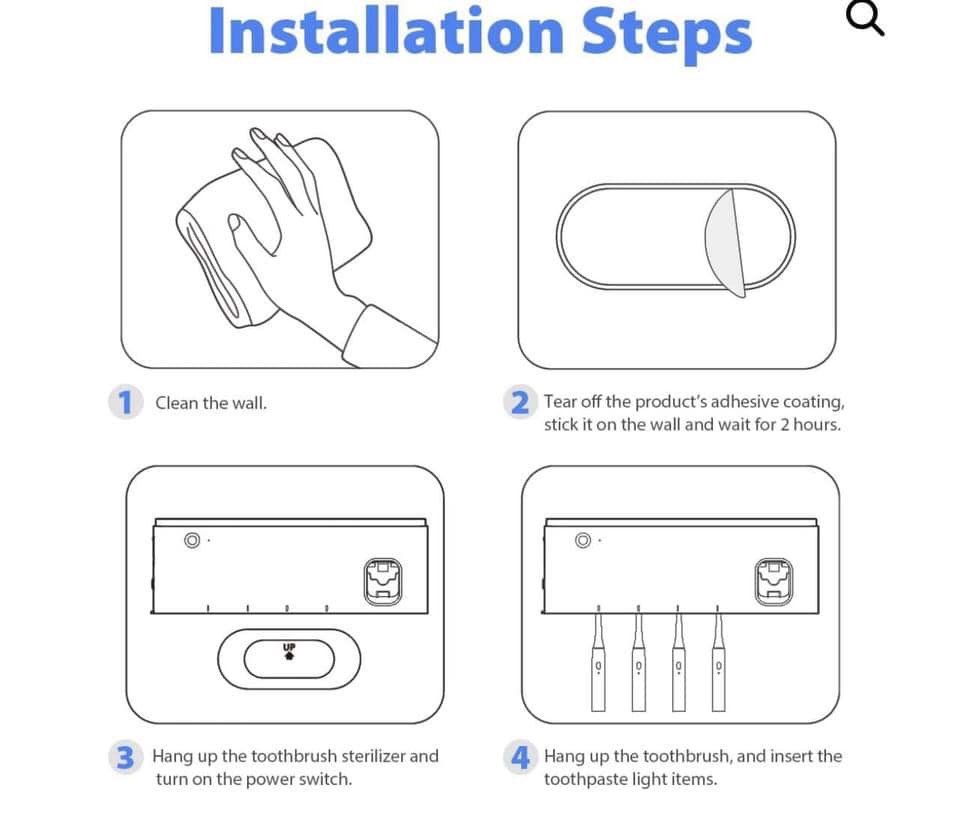 Installation Steps

1 Clean the wall.

2 Tear off the product's adhesive coating, stick it on the wall and wait for 2 hours.

UP

3 Hang up the toothbrush sterilizer and turn on the power switch.

4 Hang up the toothbrush, and insert the toothpaste light items.