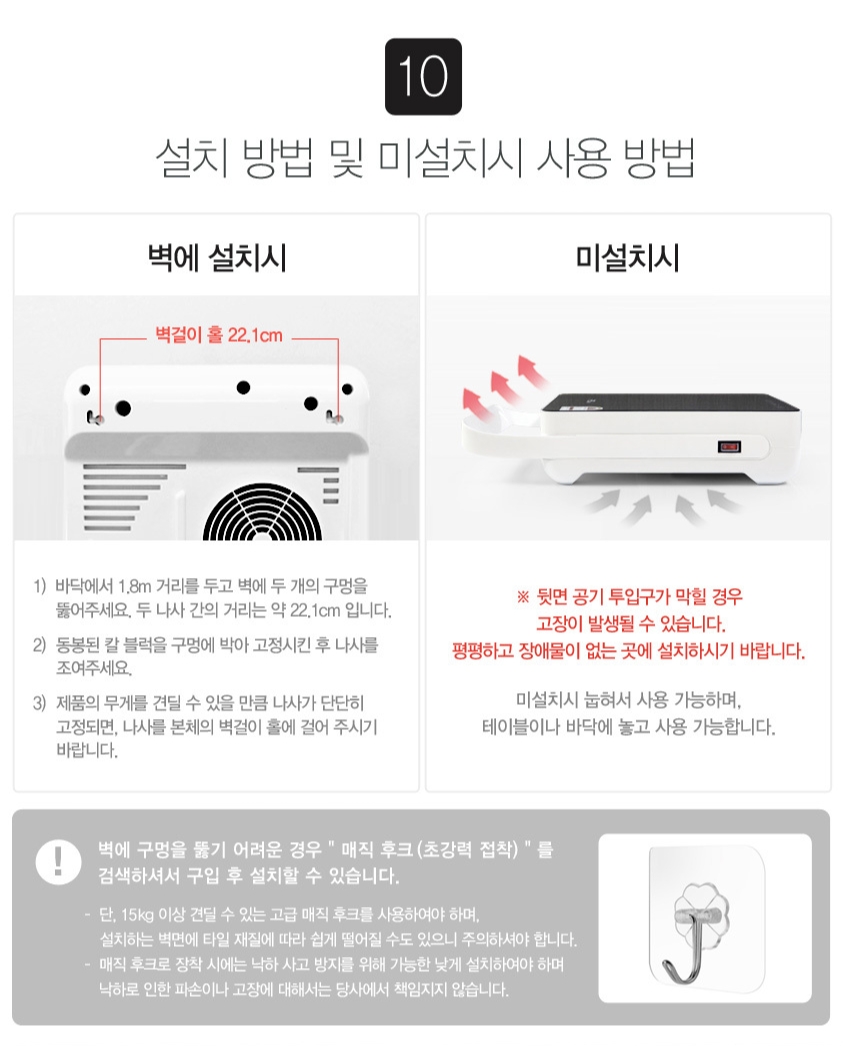 10

설치 방법 및 미설치시 사용 방법

벽에 설치시

벽걸이 홀 22.1cm

1) 바닥에서 1.8m 거리를 두고 벽에 두 개의 구멍을 뚫어주세요. 두 나사 간의 거리는 약 22.1cm 입니다.

2) 동봉된 칼 블럭을 구멍에 박아 고정시킨 후 나사를 조여주세요.

3) 제품의 무게를 견딜 수 있을 만큼 나사가 단단히 고정되면, 나사를 본체의 벽걸이 홀에 걸어 주시기 바랍니다.

미설치시

※ 뒷면 공기 투입구가 막힐 경우 고장이 발생될 수 있습니다. 평평하고 장애물이 없는 곳에 설치하시기 바랍니다.

미설치시 눕혀서 사용 가능하며, 테이블이나 바닥에 놓고 사용 가능합니다.

!

벽에 구멍을 뚫기 어려운 경우 " 매직 후크 (초강력 접착) " 를 검색하셔서 구입 후 설치할 수 있습니다.

- 단, 15kg 이상 견딜 수 있는 고급 매직 후크를 사용하여야 하며, 설치하는 벽면에 타일 재질에 따라 쉽게 떨어질 수도 있으니 주의하셔야 합니다.
- 매직 후크로 장착 시에는 낙하 사고 방지를 위해 가능한 낮게 설치하여야 하며 낙하로 인한 파손이나 고장에 대해서는 당사에서 책임지지 않습니다.