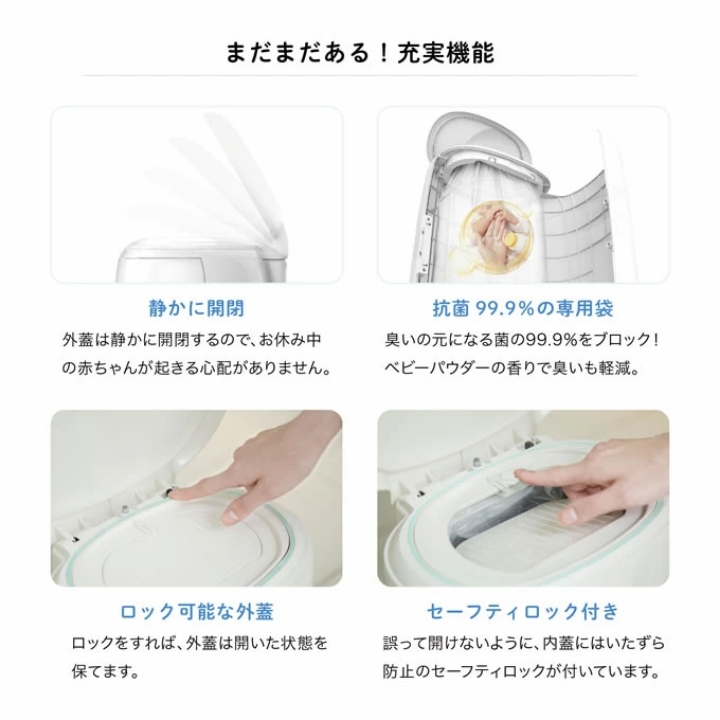 まだまだある！充実機能

静かに開閉

外蓋は静かに開閉するので、お休み中の赤ちゃんが起きる心配がありません。

抗菌 99.9％の専用袋

臭いの元になる菌の99.9％をブロック！ベビーパウダーの香りで臭いも軽減。

ロック可能な外蓋

ロックをすれば、外蓋は開いた状態を保てます。

セーフティロック付き

誤って開けないように、内蓋にはいたずら防止のセーフティロックが付いています。