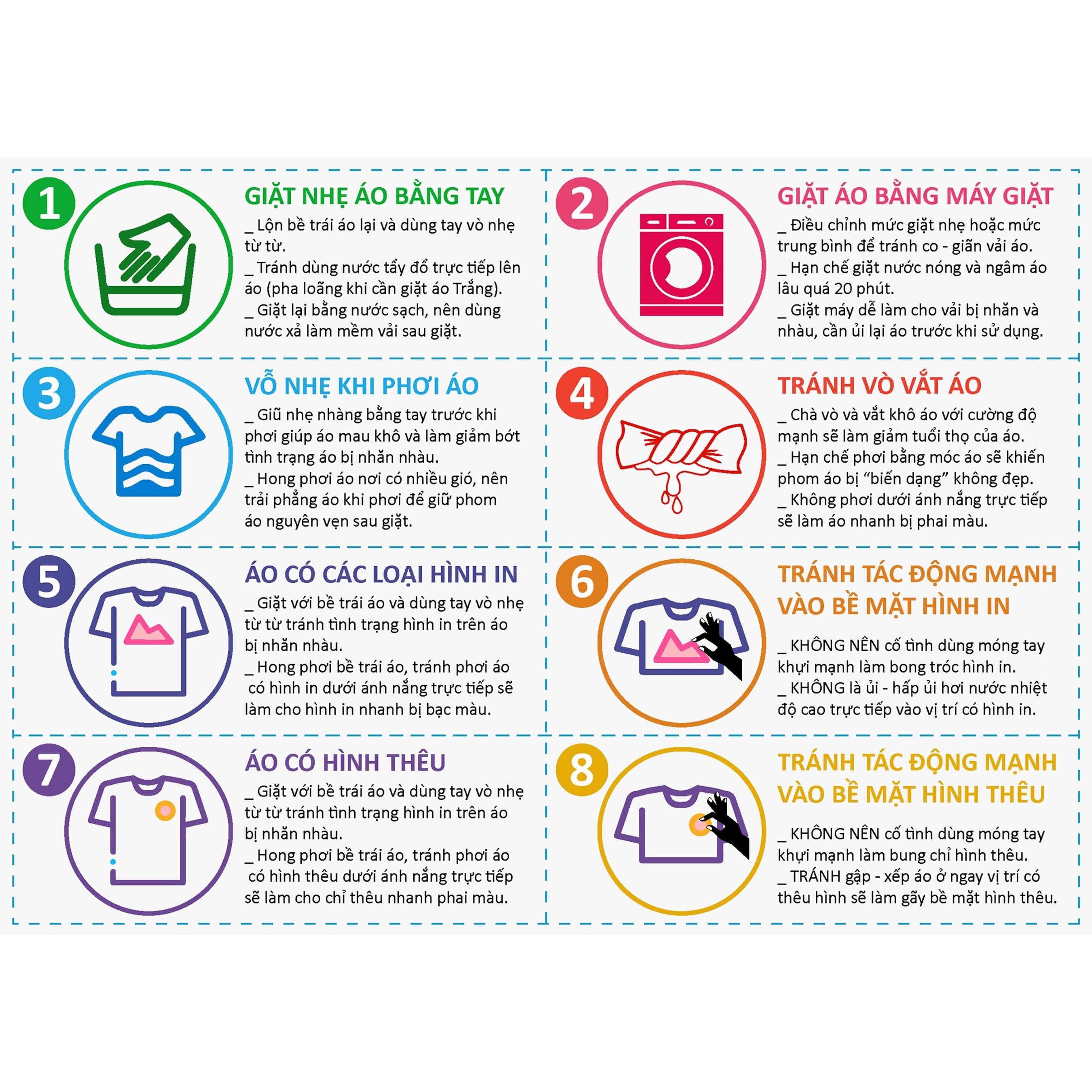 1

GIẶT NHẸ ÁO BẰNG TAY

_ Lộn bề trái áo lại và dùng tay vò nhẹ từ từ.
_ Tránh dùng nước tẩy đổ trực tiếp lên áo (pha loãng khi cần giặt áo Trắng).
_ Giặt lại bằng nước sạch, nên dùng nước xả làm mềm vải sau giặt.

2

GIẶT ÁO BẰNG MÁY GIẶT

_ Điều chỉnh mức giặt nhẹ hoặc mức trung bình để tránh co - giãn vải áo.
_ Hạn chế giặt nước nóng và ngâm áo lâu quá 20 phút.
_ Giặt máy dễ làm cho vải bị nhăn và nhàu, cần ủi lại áo trước khi sử dụng.

3

VỖ NHẸ KHI PHƠI ÁO

_ Giũ nhẹ nhàng bằng tay trước khi phơi giúp áo mau khô và làm giảm bớt tình trạng áo bị nhăn nhàu.
_ Hong phơi áo nơi có nhiều gió, nên trải phẳng áo khi phơi để giữ phom áo nguyên vẹn sau giặt.

4

TRÁNH VÒ VẮT ÁO

_ Chà vò và vắt khô áo với cường độ mạnh sẽ làm giảm tuổi thọ của áo.
_ Hạn chế phơi bằng móc áo sẽ khiến phom áo bị “biến dạng” không đẹp.
_ Không phơi dưới ánh nắng trực tiếp sẽ làm áo nhanh bị phai màu.

5

ÁO CÓ CÁC LOẠI HÌNH IN

_ Giặt với bề trái áo và dùng tay vò nhẹ từ từ tránh tình trạng hình in trên áo bị nhăn nhàu.
_ Hong phơi bề trái áo, tránh phơi áo có hình in dưới ánh nắng trực tiếp sẽ làm cho hình in nhanh bị bạc màu.

6

TRÁNH TÁC ĐỘNG MẠNH VÀO BỀ MẶT HÌNH IN

_ KHÔNG NÊN cố tình dùng móng tay khựi mạnh làm bong tróc hình in.
_ KHÔNG là ủi - hấp ủi hơi nước nhiệt độ cao trực tiếp vào vị trí có hình in.

7

ÁO CÓ HÌNH THÊU

_ Giặt với bề trái áo và dùng tay vò nhẹ từ từ tránh tình trạng hình in trên áo bị nhăn nhàu.
_ Hong phơi bề trái áo, tránh phơi áo có hình thêu dưới ánh nắng trực tiếp sẽ làm cho chỉ thêu nhanh phai màu.

8

TRÁNH TÁC ĐỘNG MẠNH VÀO BỀ MẶT HÌNH THÊU

_ KHÔNG NÊN cố tình dùng móng tay khựi mạnh làm bung chỉ hình thêu.
_ TRÁNH gập - xếp áo ở ngay vị trí có thêu hình sẽ làm gãy bề mặt hình thêu.