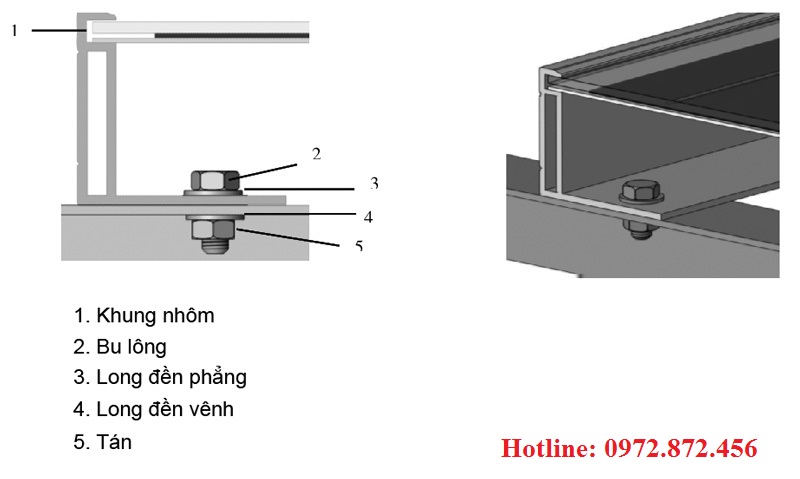 1
2
3
4
5

1. Khung nhôm
2. Bu lông
3. Long đền phẳng
4. Long đền vênh
5. Tán

Hotline: 0972.872.456