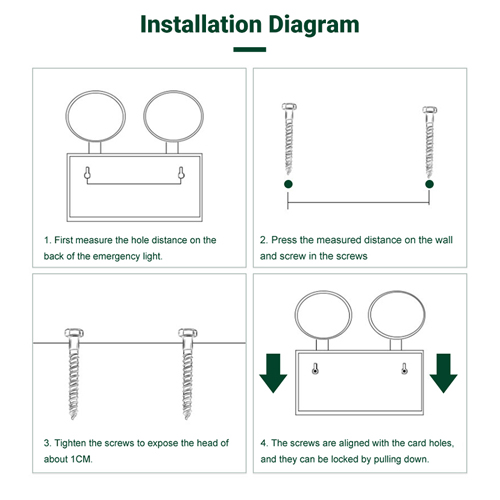 Installation Diagram

1. First measure the hole distance on the back of the emergency light.

2. Press the measured distance on the wall and screw in the screws

3. Tighten the screws to expose the head of about 1CM.

4. The screws are aligned with the card holes, and they can be locked by pulling down.