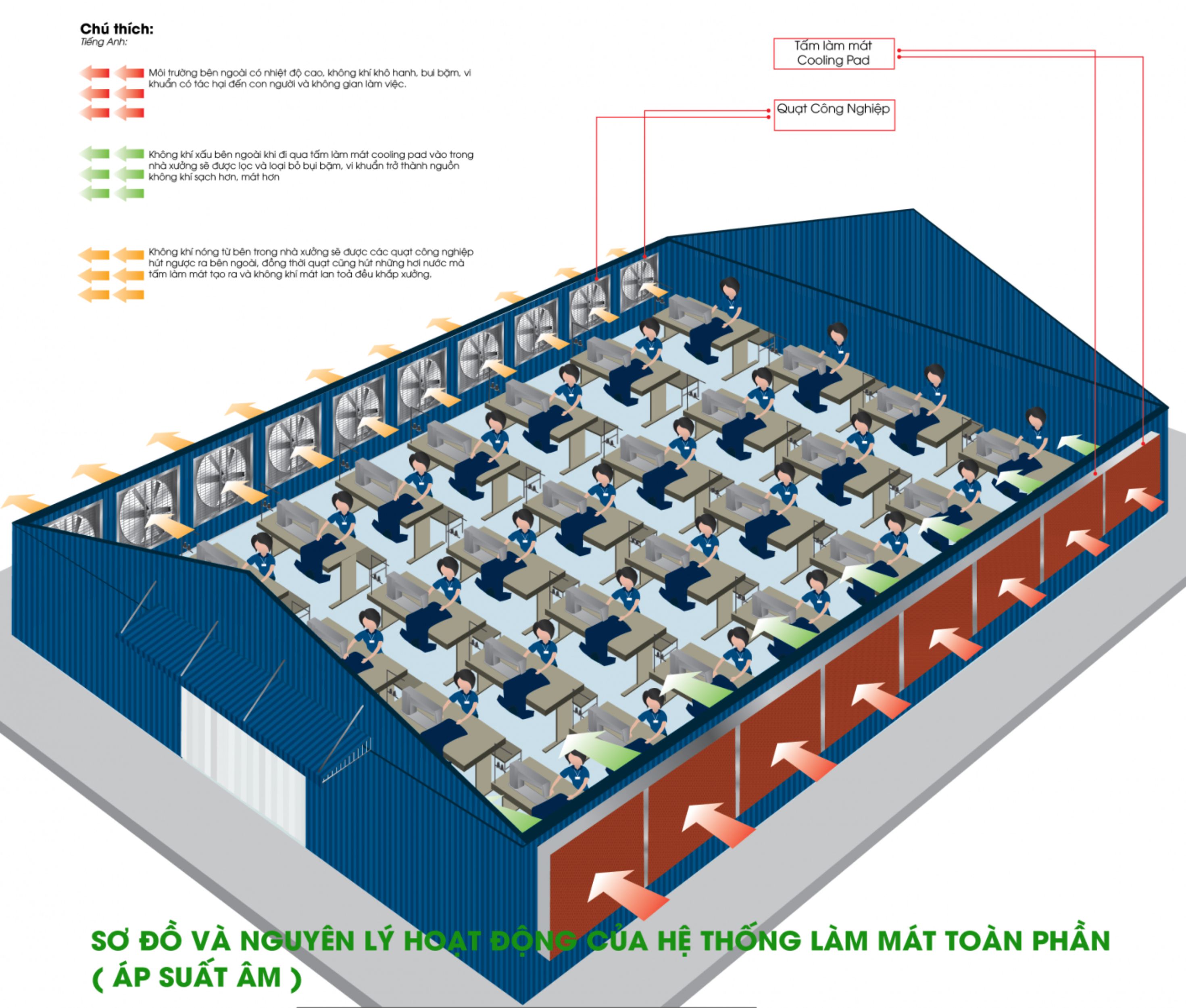 Chú thích:
Tiếng Anh:

Môi trường bên ngoài có nhiệt độ cao, không khí khô hanh, bui bặm, vi khuẩn có tác hại đến con người và không gian làm việc.

Không khí xấu bên ngoài khi đi qua tấm làm mát cooling pad vào trong nhà xưởng sẽ được lọc và loại bỏ bụi bặm, vi khuẩn trở thành nguồn không khí sạch hơn, mát hơn

Không khí nóng từ bên trong nhà xưởng sẽ được các quạt công nghiệp hút ngược ra bên ngoài, đồng thời quạt cũng hút những hơi nước mà tấm làm mát tạo ra và không khí mát lan toả đều khắp xưởng.

Tấm làm mát
Cooling Pad

Quạt Công Nghiệp

SƠ ĐỒ VÀ NGUYÊN LÝ HOẠT ĐỘNG CỦA HỆ THỐNG LÀM MÁT TOÀN PHẦN
( ÁP SUẤT ÂM )