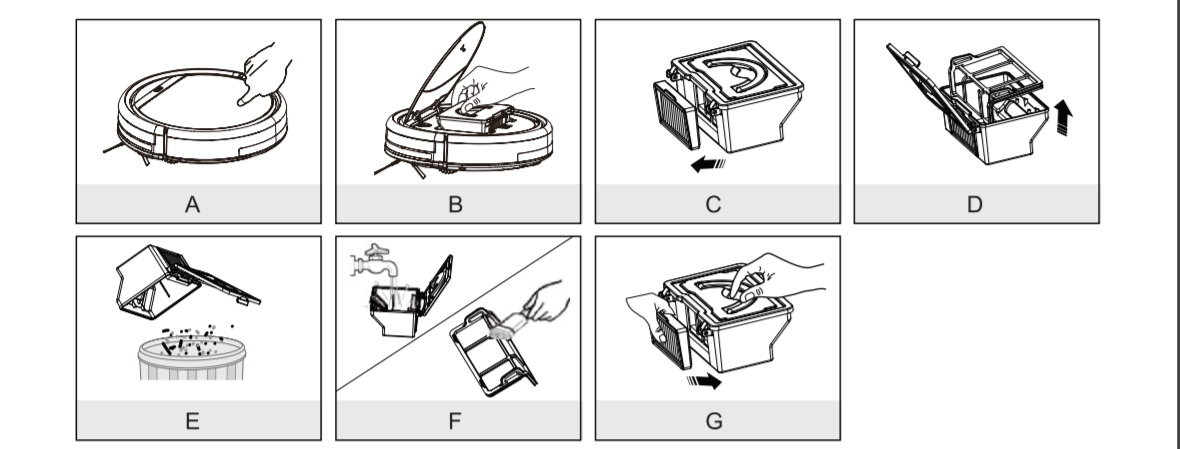 A

B

C

D

E

F

G