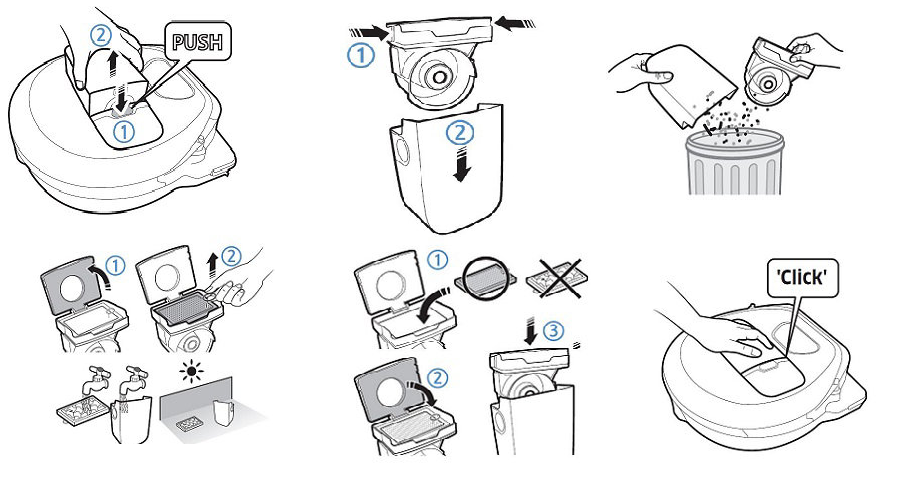 ② PUSH ①

① ②

① ②

① ② ③

'Click'