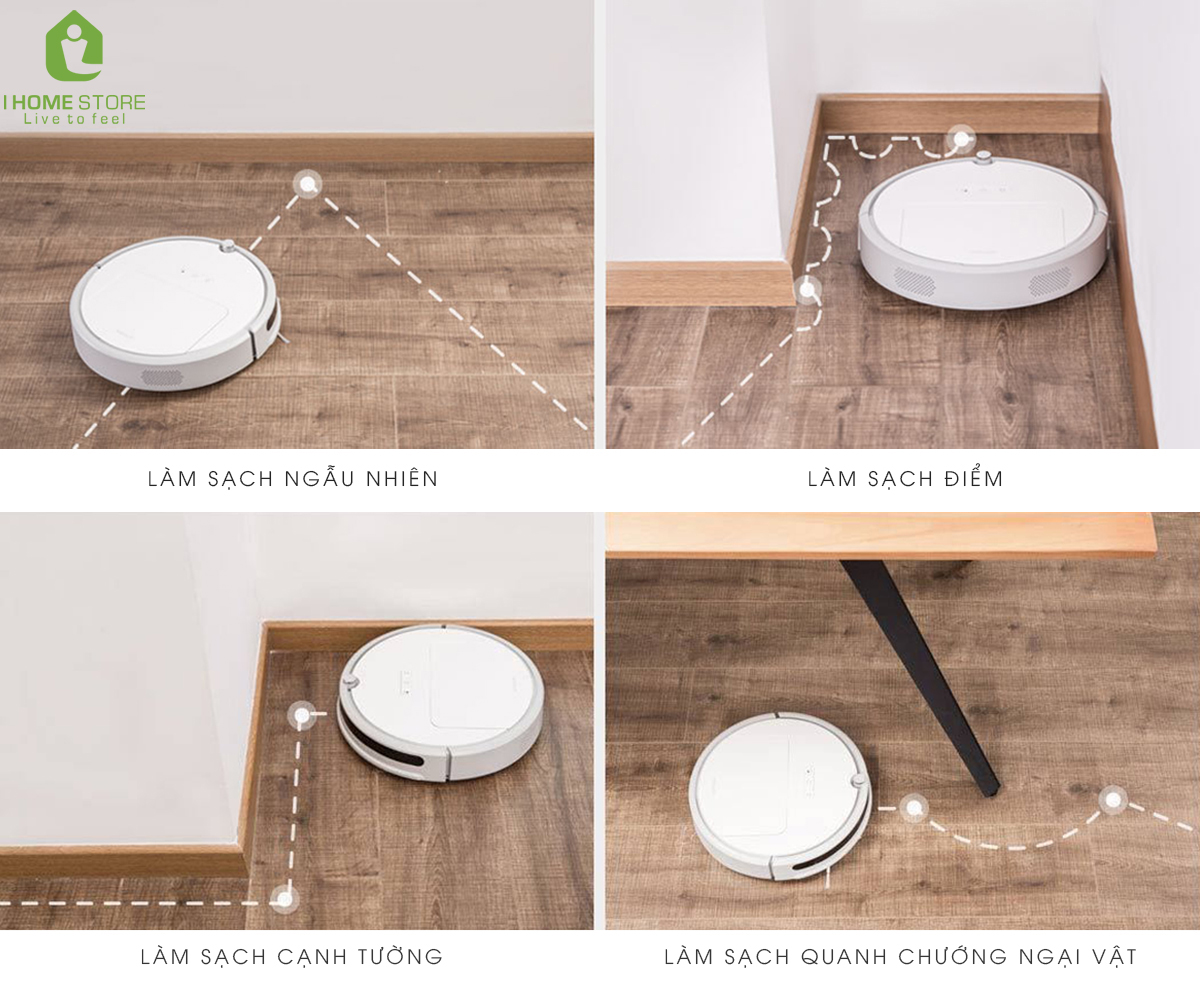 I HOME STORE
Live to feel

LÀM SẠCH NGẪU NHIÊN

LÀM SẠCH ĐIỂM

LÀM SẠCH CẠNH TƯỜNG

LÀM SẠCH QUANH CHƯỚNG NGẠI VẬT