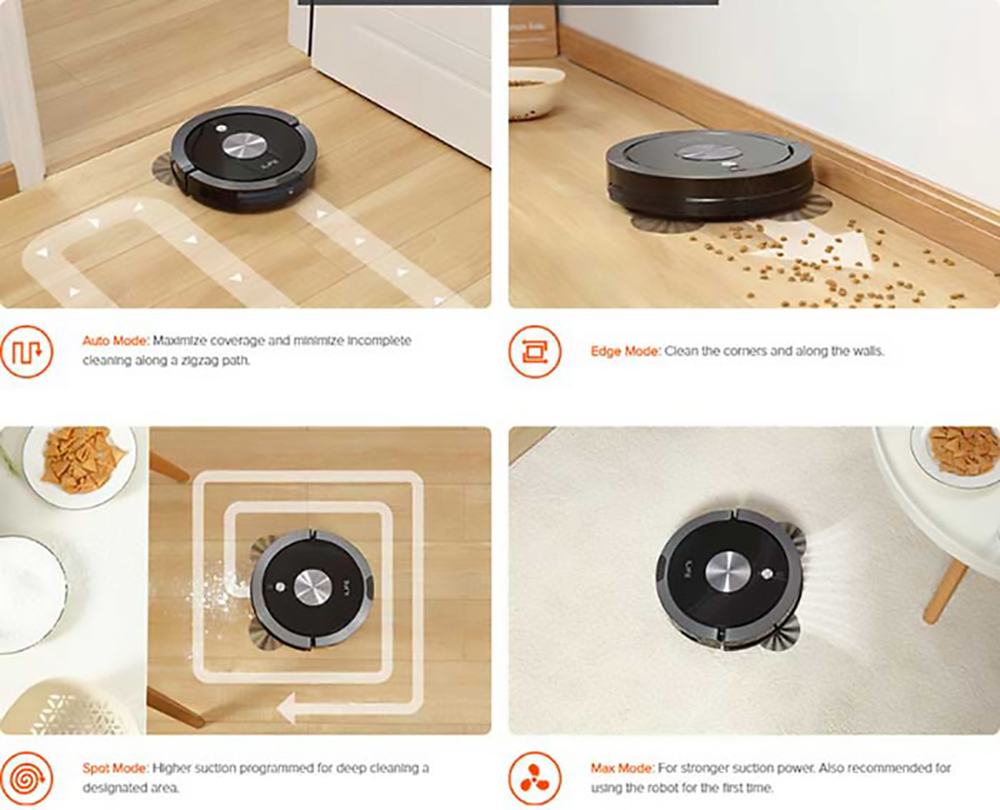 Auto Mode: Maximize coverage and minimize incomplete cleaning along a zigzag path.

Edge Mode: Clean the corners and along the walls.

Spot Mode: Higher suction programmed for deep cleaning a designated area.

Max Mode: For stronger suction power. Also recommended for using the robot for the first time.