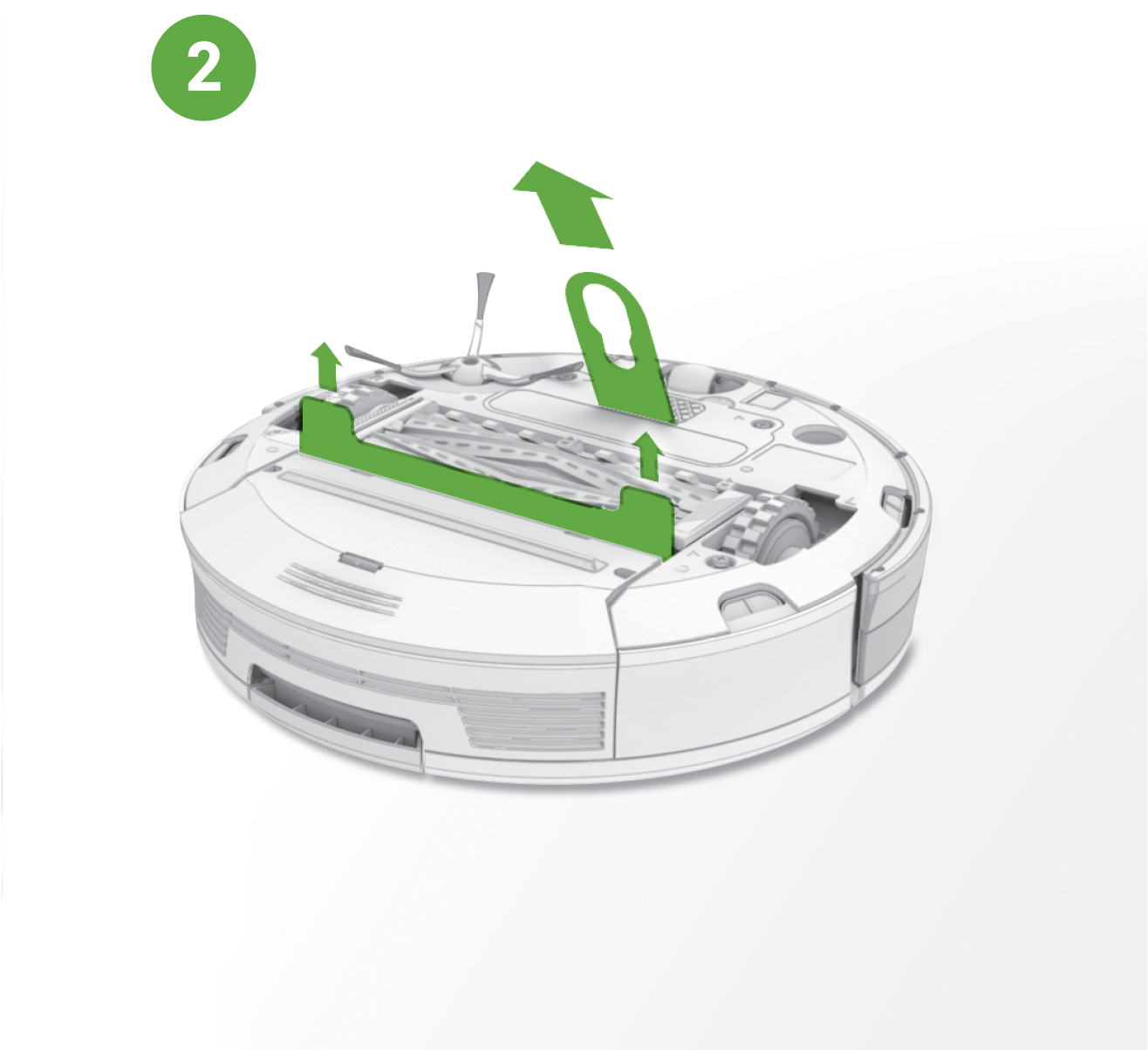 2