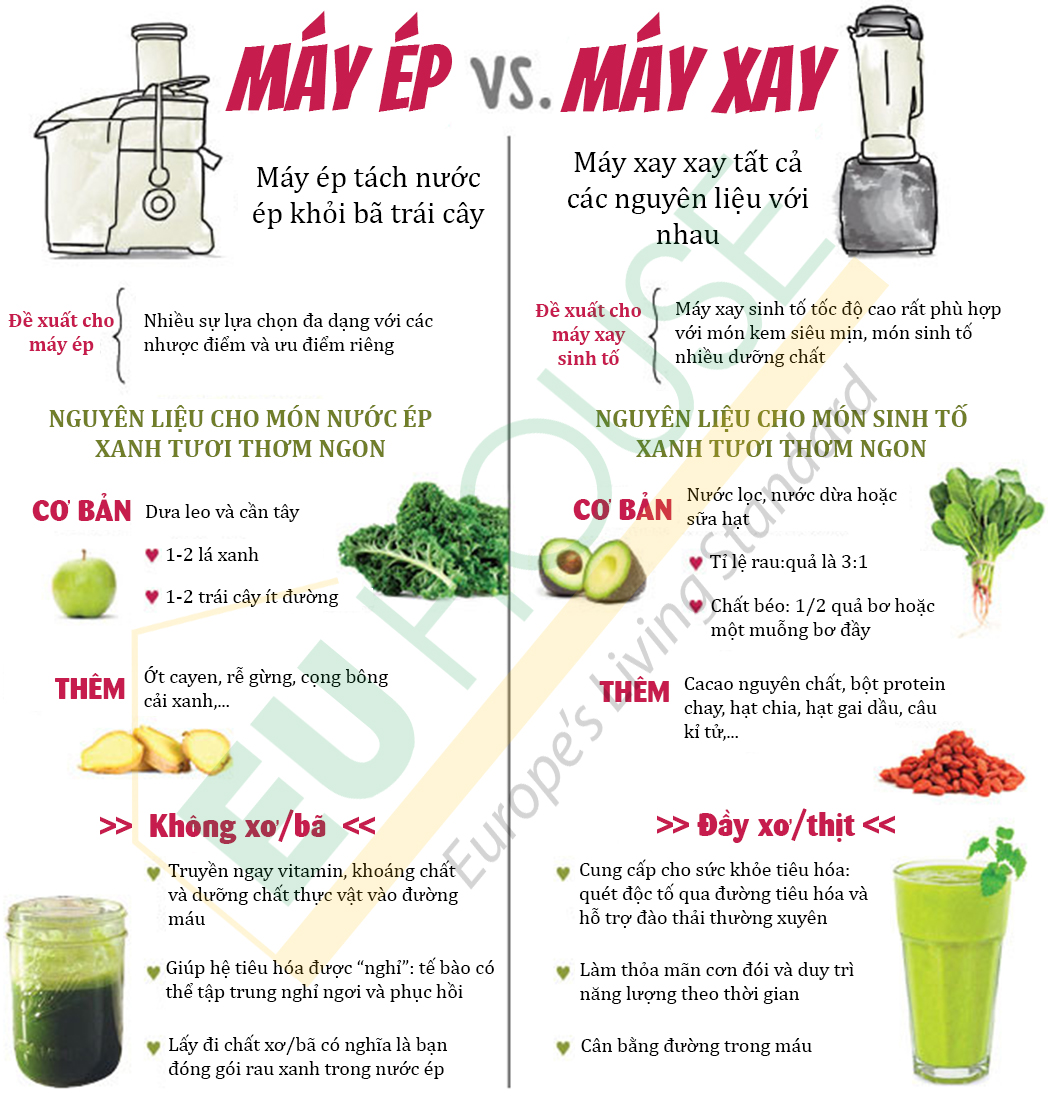 MÁY ÉP VS. MÁY XAY

Máy ép tách nước ép khỏi bã trái cây

Đề xuất cho máy ép
Nhiều sự lựa chọn đa dạng với các nhược điểm và ưu điểm riêng

NGUYÊN LIỆU CHO MÓN NƯỚC ÉP XANH TƯƠI THƠM NGON

CƠ BẢN
Dưa leo và cần tây
♥ 1-2 lá xanh
♥ 1-2 trái cây ít đường

THÊM
Ớt cayen, rễ gừng, cọng bông cải xanh,...

>> Không xơ/bã <<
♥ Truyền ngay vitamin, khoáng chất và dưỡng chất thực vật vào đường máu
♥ Giúp hệ tiêu hóa được "nghỉ": tế bào có thể tập trung nghỉ ngơi và phục hồi
♥ Lấy đi chất xơ/bã có nghĩa là bạn đóng gói rau xanh trong nước ép

Máy xay xay tất cả các nguyên liệu với nhau

Đề xuất cho máy xay sinh tố
Máy xay sinh tố tốc độ cao rất phù hợp với món kem siêu mịn, món sinh tố nhiều dưỡng chất

NGUYÊN LIỆU CHO MÓN SINH TỐ XANH TƯƠI THƠM NGON

CƠ BẢN
Nước lọc, nước dừa hoặc sữa hạt
♥ Tỉ lệ rau:quả là 3:1
♥ Chất béo: 1/2 quả bơ hoặc một muỗng bơ đầy

THÊM
Cacao nguyên chất, bột protein chay, hạt chia, hạt gai dầu, câu kỉ tử,...

>> Đầy xơ/thịt <<
♥ Cung cấp cho sức khỏe tiêu hóa: quét độc tố qua đường tiêu hóa và hỗ trợ đào thải thường xuyên
♥ Làm thỏa mãn cơn đói và duy trì năng lượng theo thời gian
♥ Cân bằng đường trong máu

EU HOUSE
Europe's Living Standard